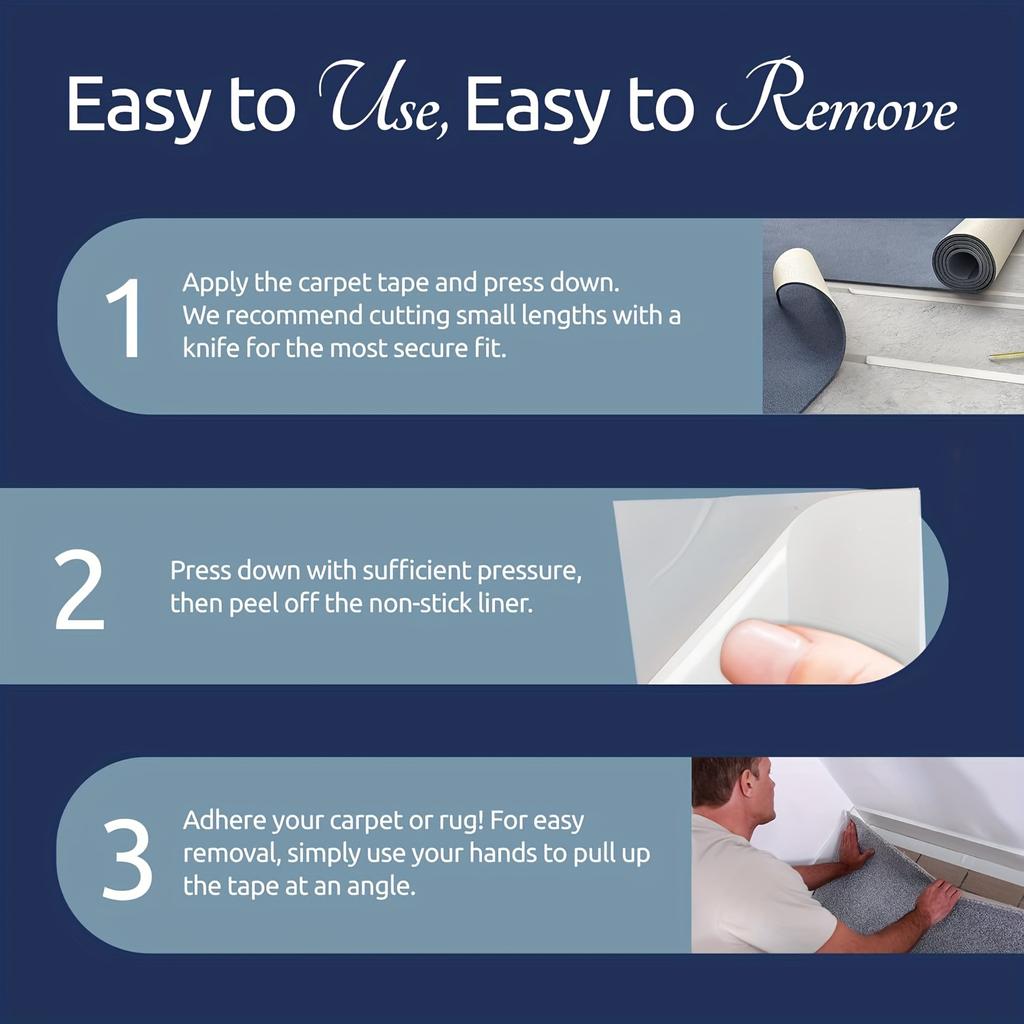 Easy to Use, Easy to Remove

1

Apply the carpet tape and press down. We recommend cutting small lengths with a knife for the most secure fit.

2

Press down with sufficient pressure, then peel off the non-stick liner.

3

Adhere your carpet or rug! For easy removal, simply use your hands to pull up the tape at an angle.