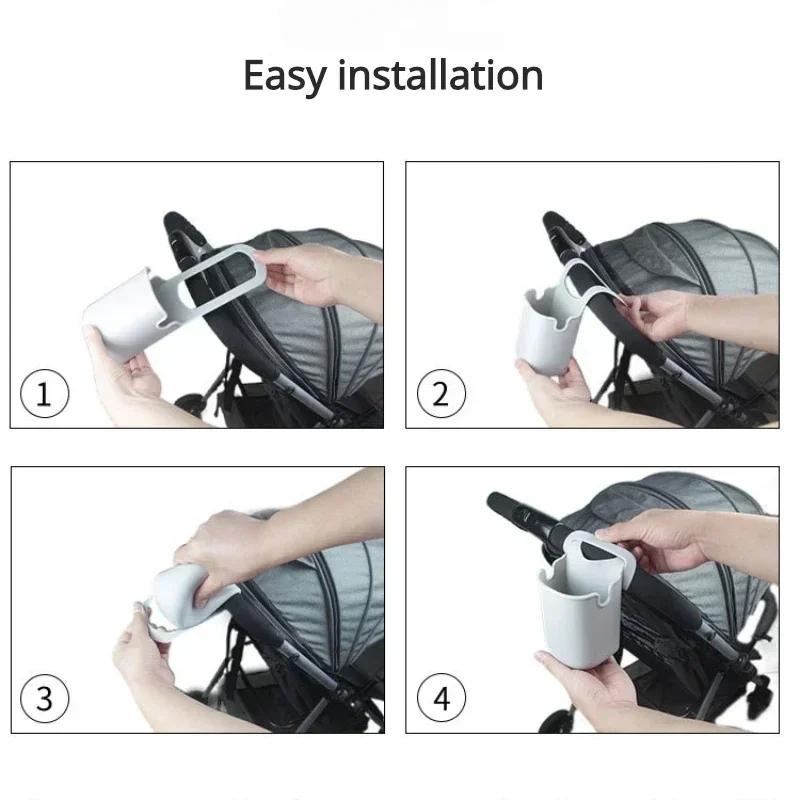 Easy installation

1

2

3

4