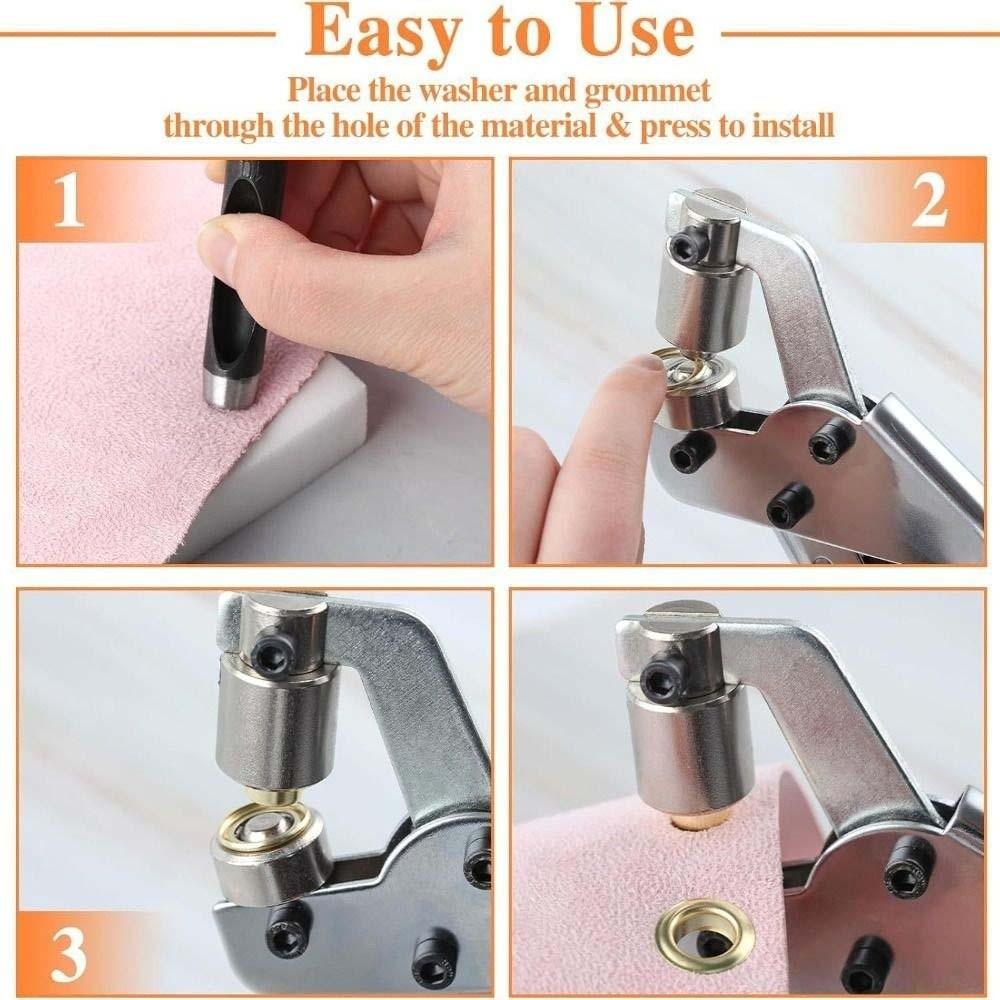 Easy to Use

Place the washer and grommet through the hole of the material & press to install

1

2

3