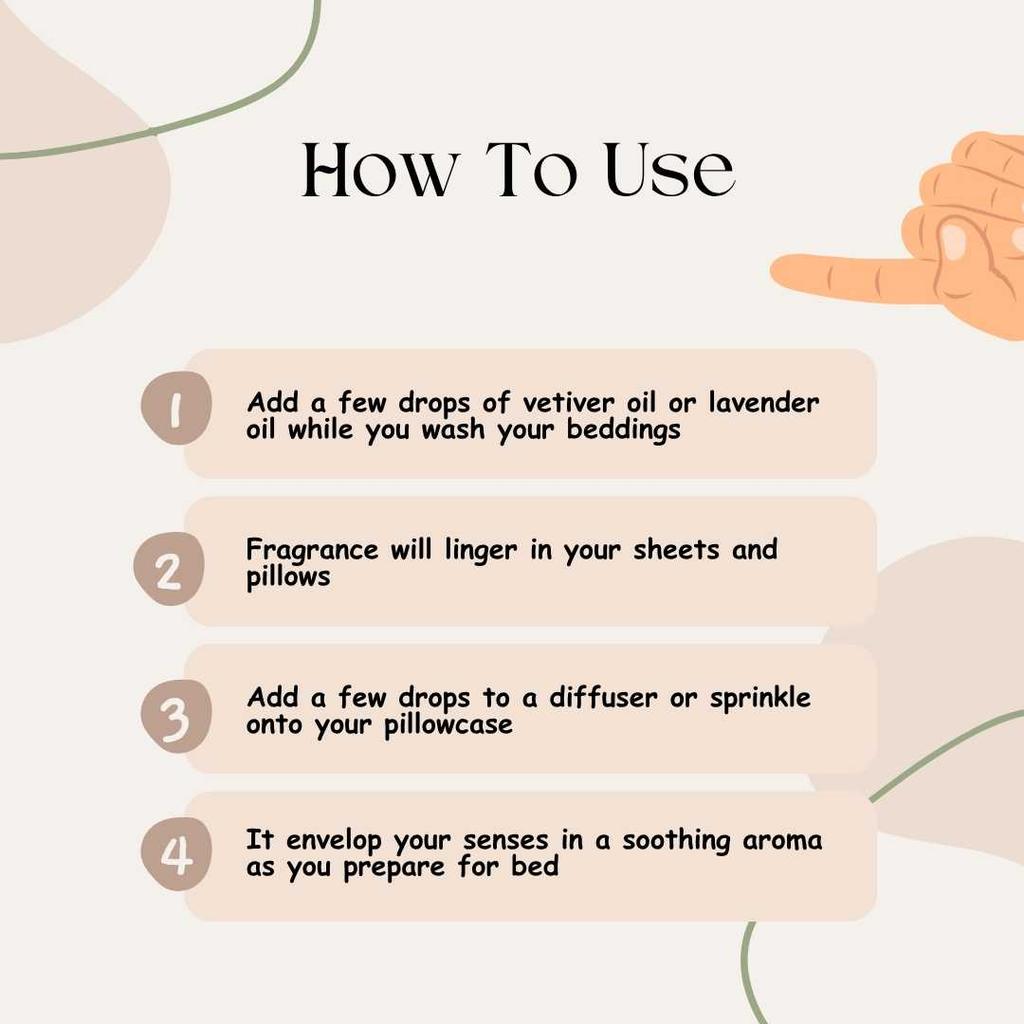 How To Use

1 Add a few drops of vetiver oil or lavender oil while you wash your beddings

2 Fragrance will linger in your sheets and pillows

3 Add a few drops to a diffuser or sprinkle onto your pillowcase

4 It envelop your senses in a soothing aroma as you prepare for bed