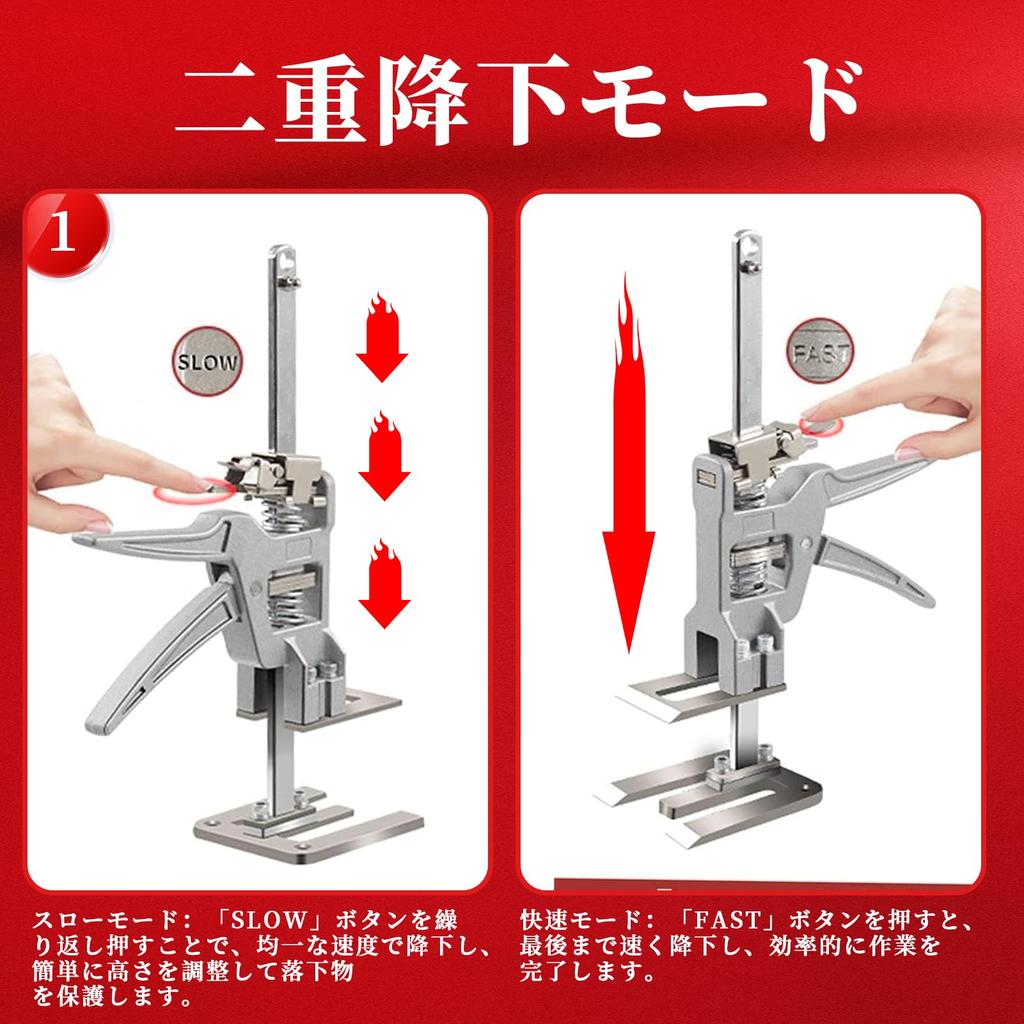 二重降下モード

1

SLOW

FAST

スローモード：「SLOW」ボタンを繰り返し押すことで、均一な速度で降下し、簡単に高さを調整して落下物を保護します。

快速モード：「FAST」ボタンを押すと、最後まで速く降下し、効率的に作業を完了します。