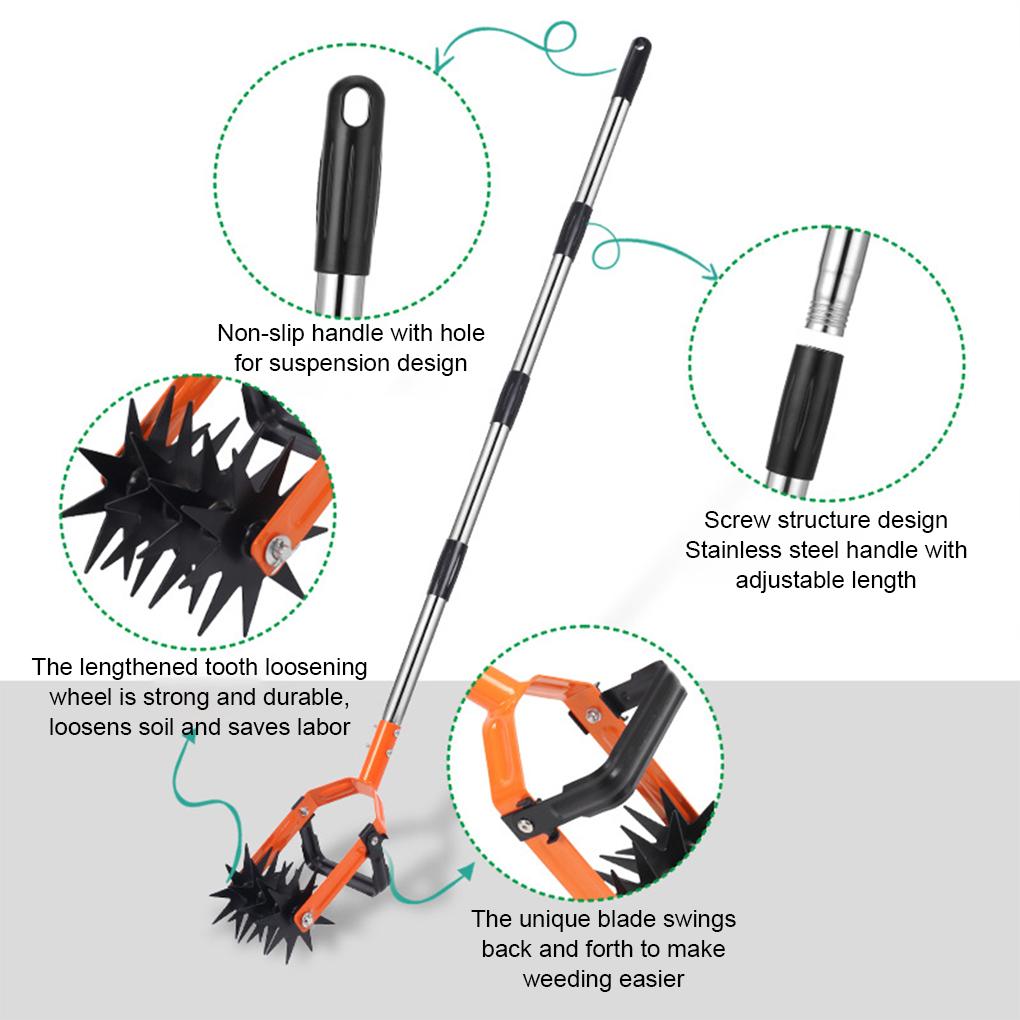 Non-slip handle with hole for suspension design

Screw structure design
Stainless steel handle with adjustable length

The lengthened tooth loosening wheel is strong and durable, loosens soil and saves labor

The unique blade swings back and forth to make weeding easier