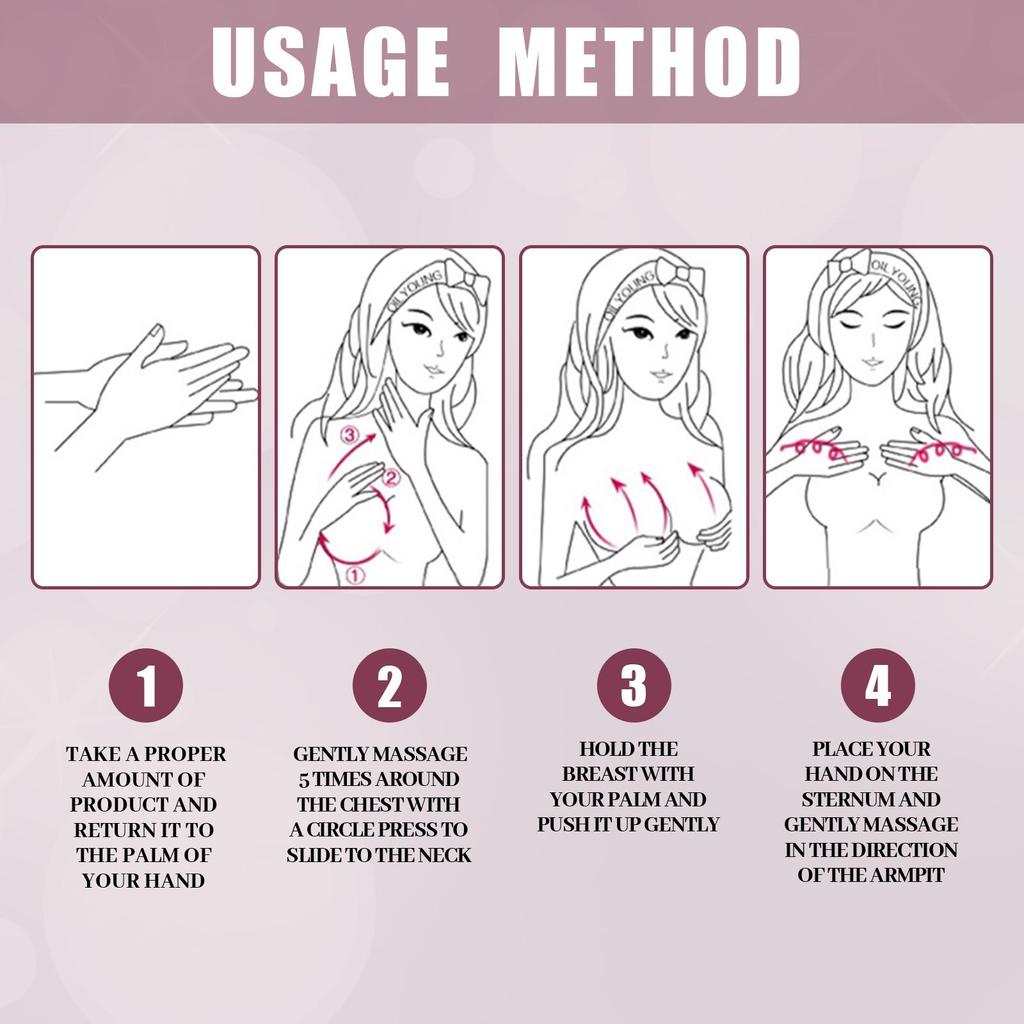 USAGE METHOD

OIL YOUNG

③ ② ①

OIL YOUNG

OIL YOUNG

1

TAKE A PROPER AMOUNT OF PRODUCT AND RETURN IT TO THE PALM OF YOUR HAND

2

GENTLY MASSAGE 5 TIMES AROUND THE CHEST WITH A CIRCLE PRESS TO SLIDE TO THE NECK

3

HOLD THE BREAST WITH YOUR PALM AND PUSH IT UP GENTLY

4

PLACE YOUR HAND ON THE STERNUM AND GENTLY MASSAGE IN THE DIRECTION OF THE ARMPIT