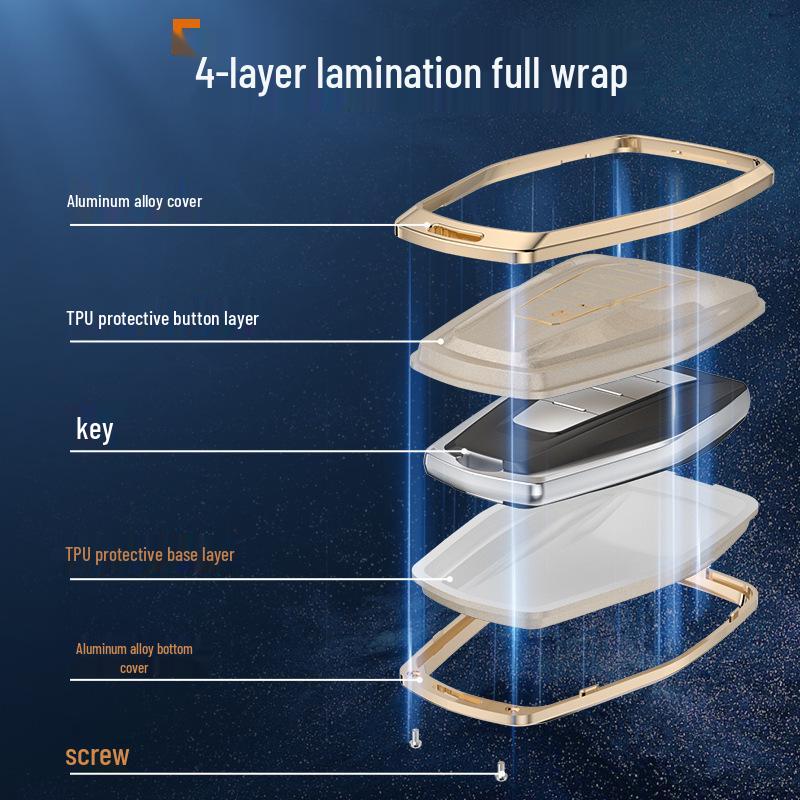 4-layer lamination full wrap

Aluminum alloy cover

TPU protective button layer

key

TPU protective base layer

Aluminum alloy bottom cover

screw