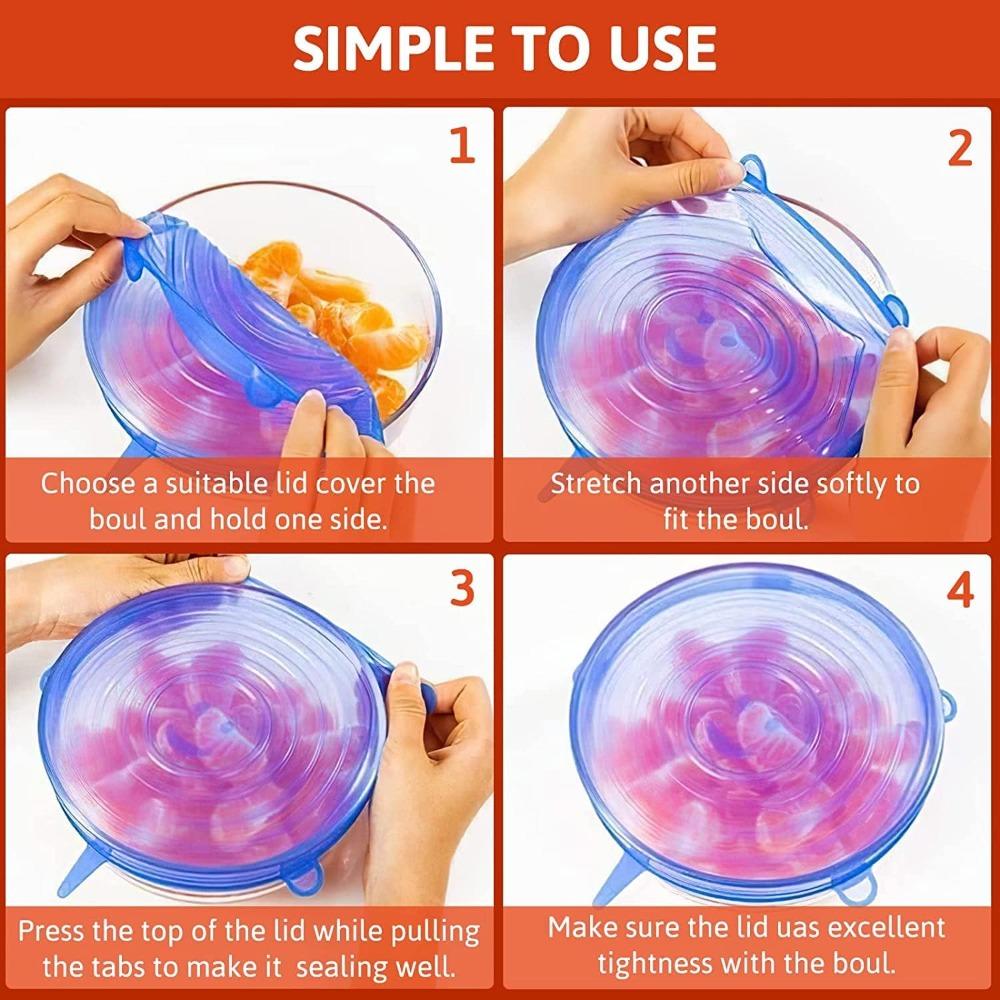 SIMPLE TO USE

1

Choose a suitable lid cover the boul and hold one side.

2

Stretch another side softly to fit the boul.

3

Press the top of the lid while pulling the tabs to make it sealing well.

4

Make sure the lid uas excellent tightness with the boul.