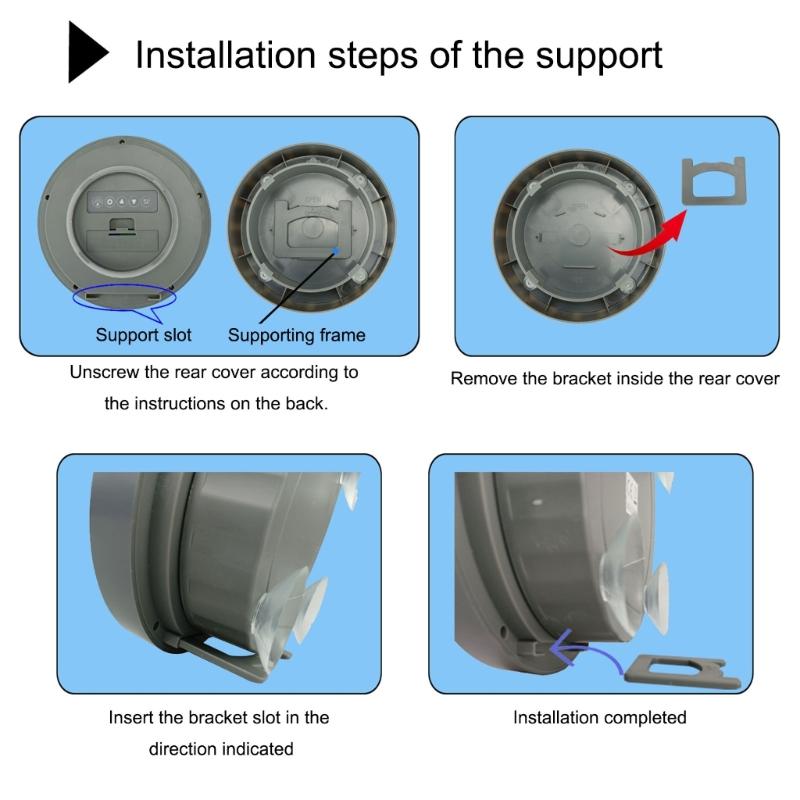 Installation steps of the support

Support slot Supporting frame

Unscrew the rear cover according to the instructions on the back.

Remove the bracket inside the rear cover

Insert the bracket slot in the direction indicated

Installation completed