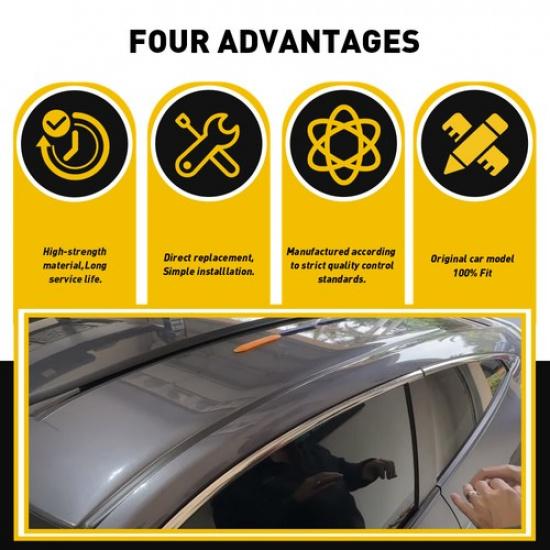 FOUR ADVANTAGES

High-strength material,Long service life.

Direct replacement, Simple installlation.

Manufactured according to strict quality control standards.

Original car model 100% Fit