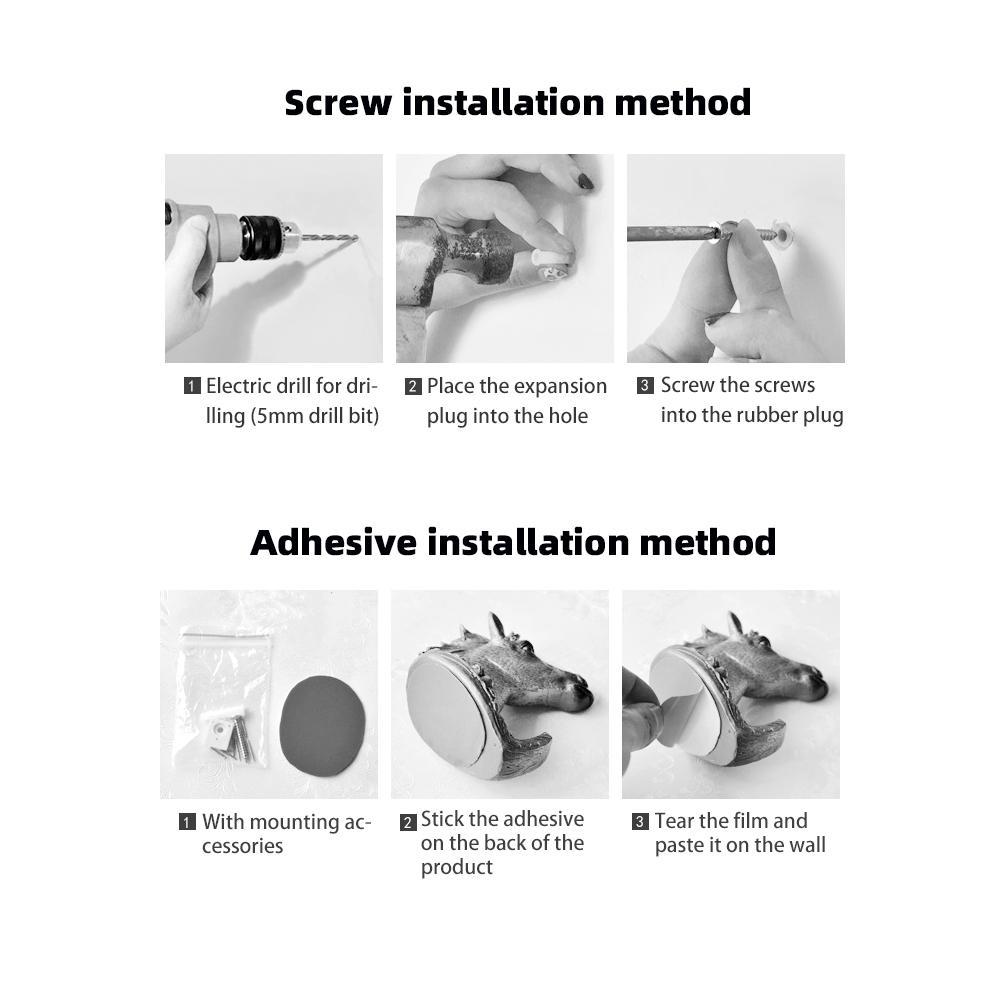 Screw installation method

1 Electric drill for drilling (5mm drill bit)

2 Place the expansion plug into the hole

3 Screw the screws into the rubber plug

Adhesive installation method

1 With mounting accessories

2 Stick the adhesive on the back of the product

3 Tear the film and paste it on the wall