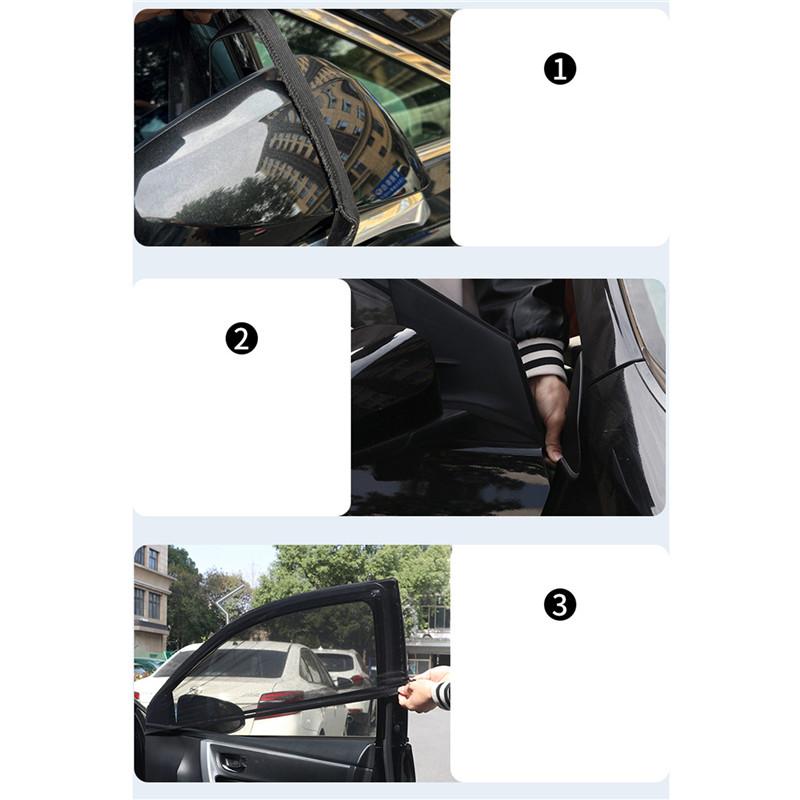 ❶

❷

❸