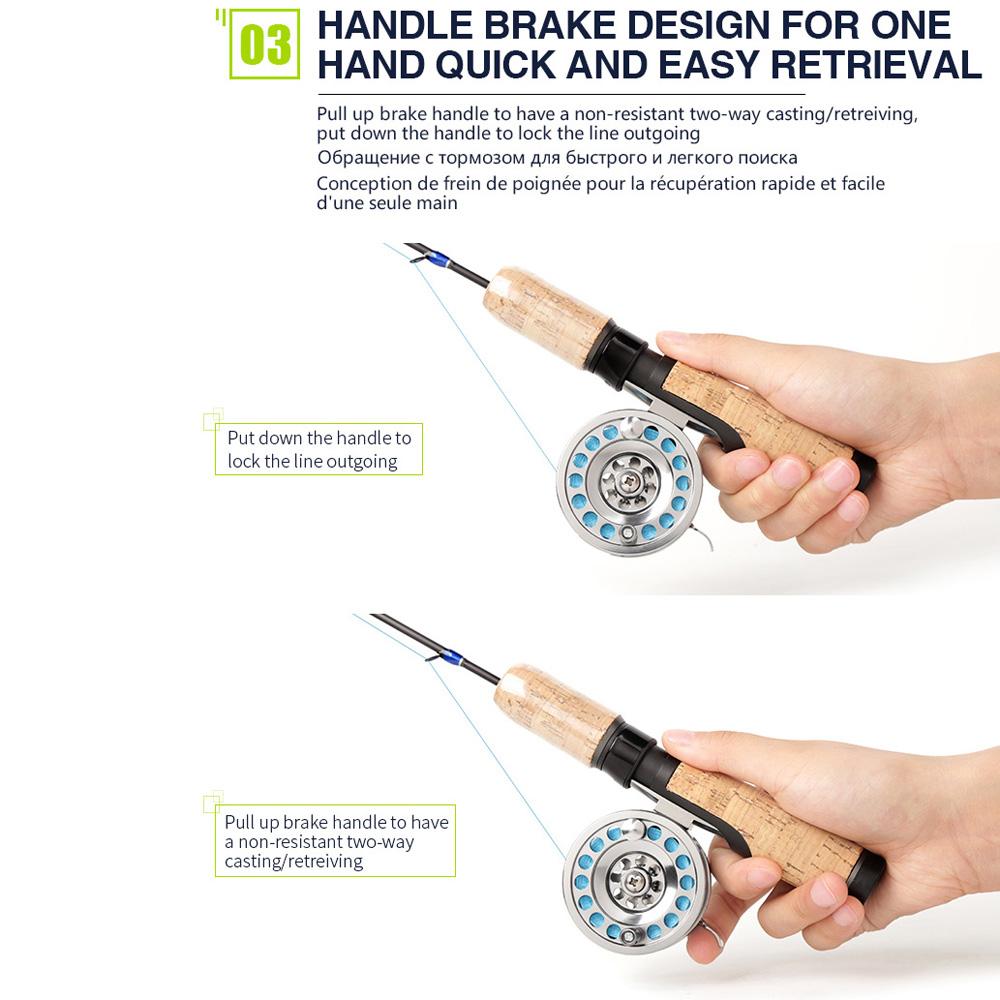 03

HANDLE BRAKE DESIGN FOR ONE HAND QUICK AND EASY RETRIEVAL

Pull up brake handle to have a non-resistant two-way casting/retreiving, put down the handle to lock the line outgoing

Обращение с тормозом для быстрого и легкого поиска

Conception de frein de poignée pour la récupération rapide et facile d'une seule main

Put down the handle to lock the line outgoing

Pull up brake handle to have a non-resistant two-way casting/retreiving