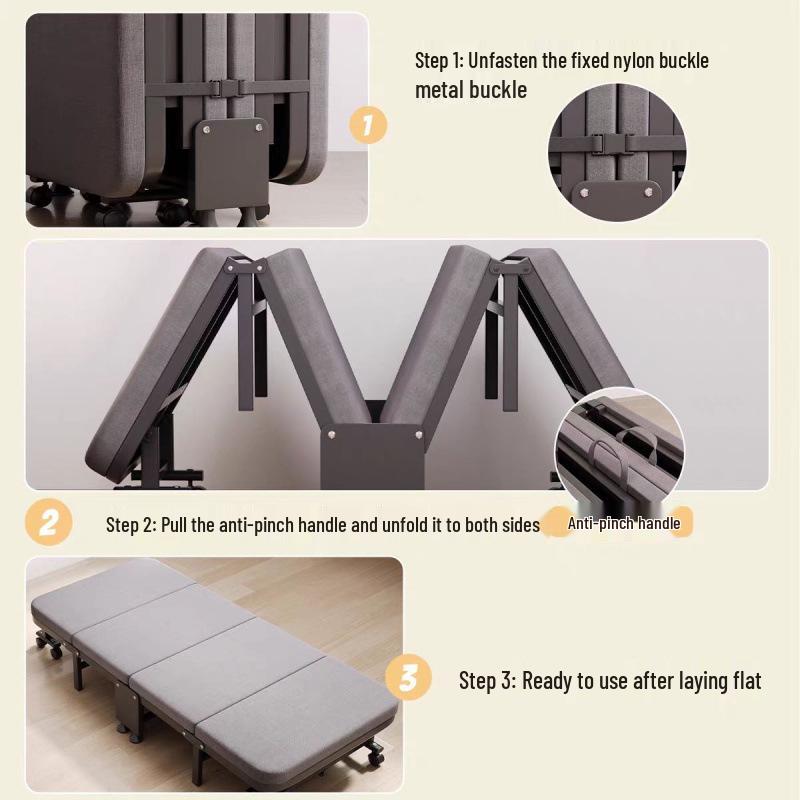 1

Step 1: Unfasten the fixed nylon buckle
metal buckle

2

Step 2: Pull the anti-pinch handle and unfold it to both sides

Anti-pinch handle

3

Step 3: Ready to use after laying flat