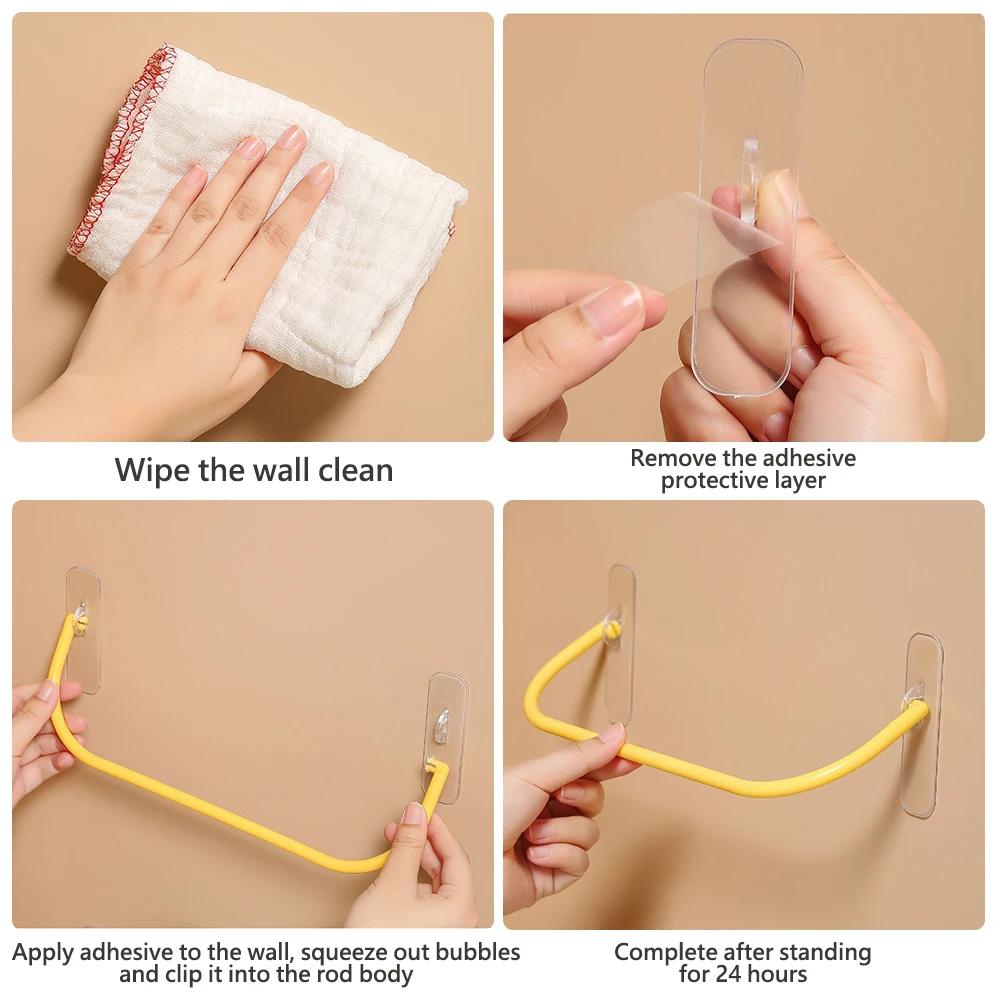 Wipe the wall clean

Remove the adhesive protective layer

Apply adhesive to the wall, squeeze out bubbles and clip it into the rod body

Complete after standing for 24 hours