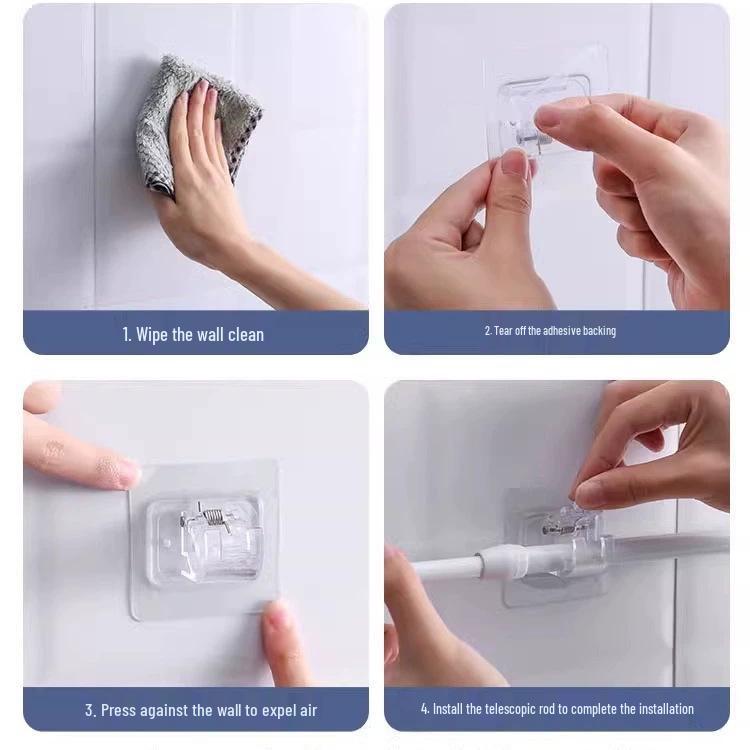 1. Wipe the wall clean

2. Tear off the adhesive backing

3. Press against the wall to expel air

4. Install the telescopic rod to complete the installation