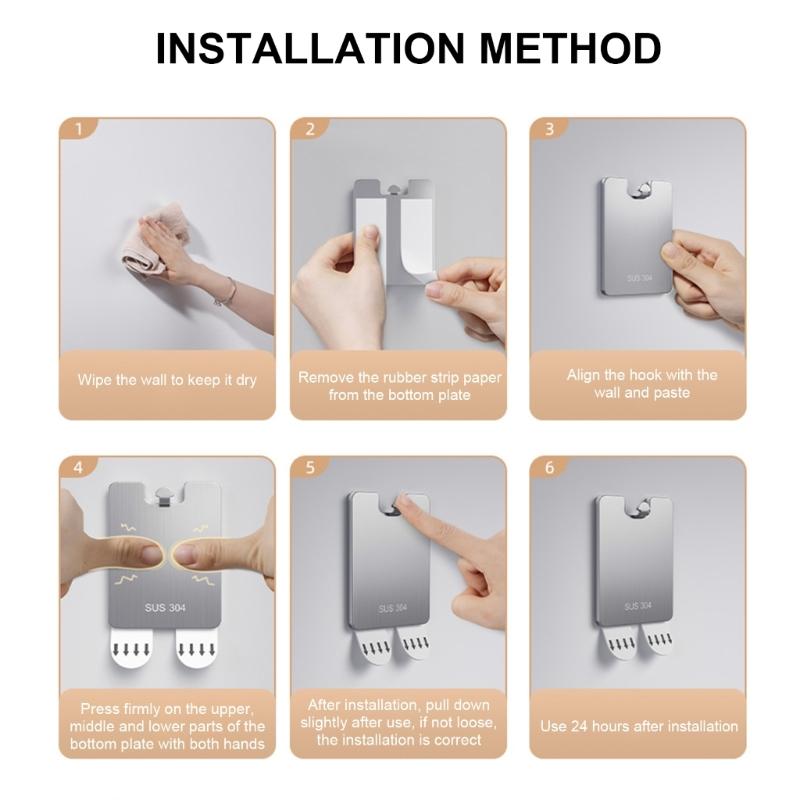 INSTALLATION METHOD

1

Wipe the wall to keep it dry

2

Remove the rubber strip paper from the bottom plate

3

SUS 304

Align the hook with the wall and paste

4

SUS 304

Press firmly on the upper, middle and lower parts of the bottom plate with both hands

5

SUS 304

After installation, pull down slightly after use, if not loose, the installation is correct

6

SUS 304

Use 24 hours after installation