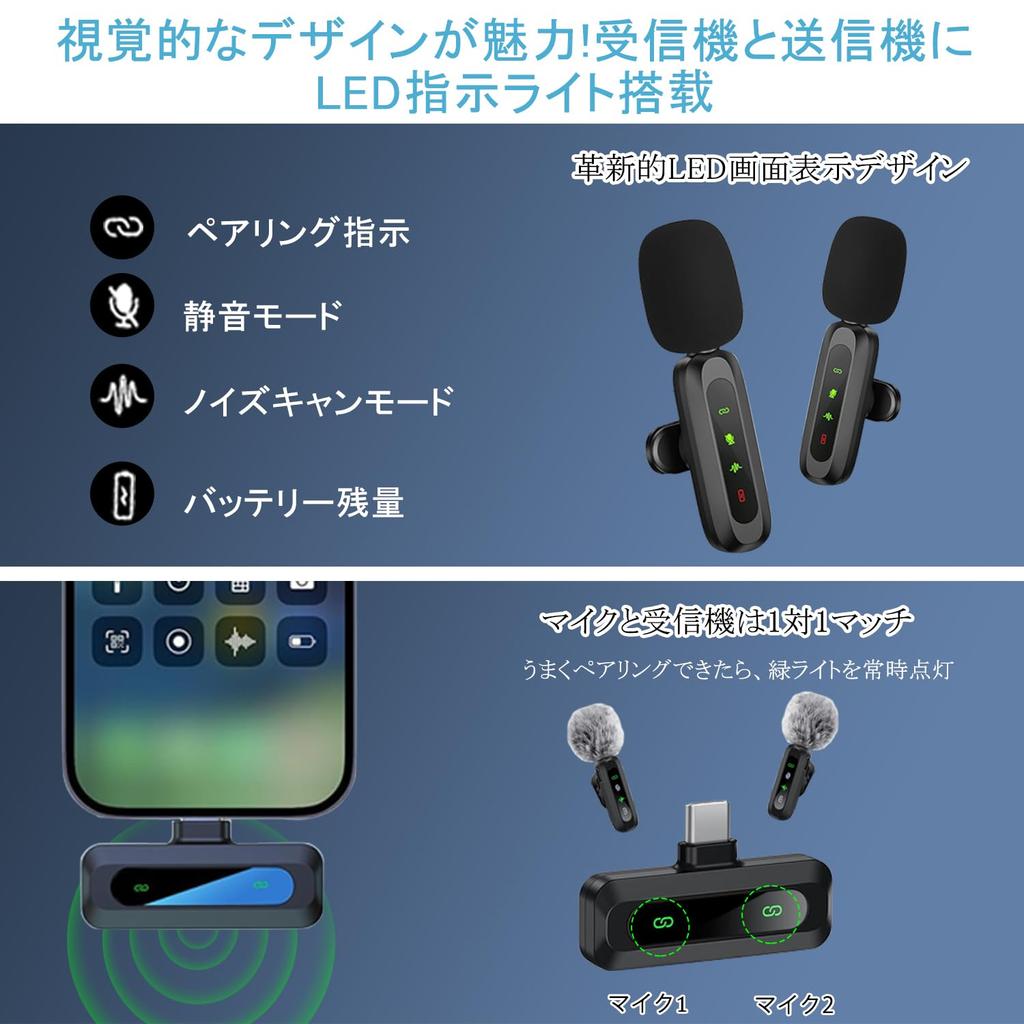 視覚的なデザインが魅力!受信機と送信機にLED指示ライト搭載

革新的LED画面表示デザイン

ペアリング指示

静音モード

ノイズキャンモード

バッテリー残量

マイクと受信機は1対1マッチ

うまくペアリングできたら、緑ライトを常時点灯

マイク1

マイク2