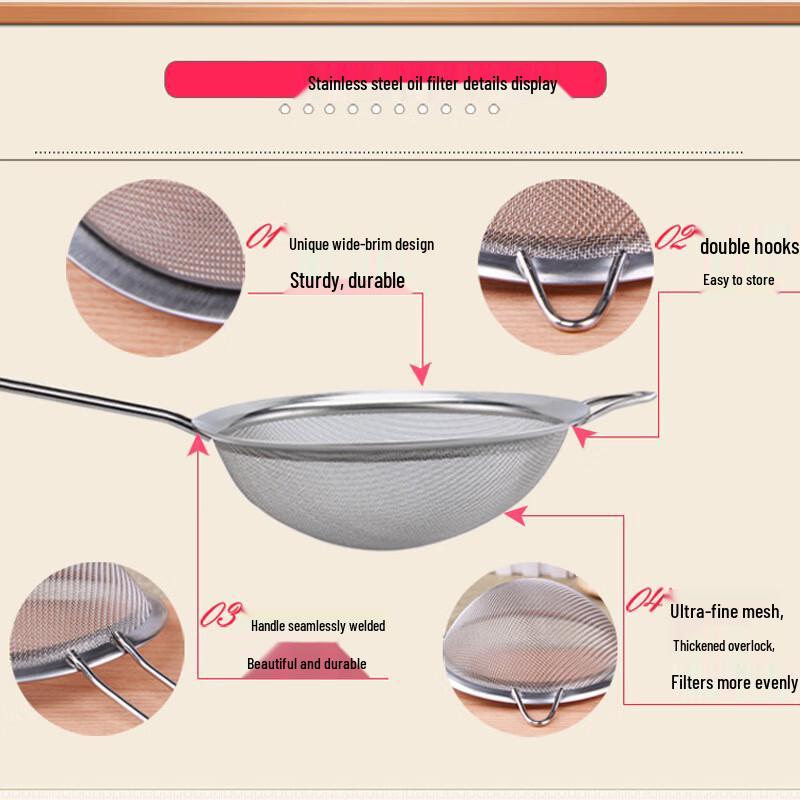 Stainless steel oil filter details display

01 Unique wide-brim design

Sturdy, durable

02 double hooks

Easy to store

03 Handle seamlessly welded

Beautiful and durable

04 Ultra-fine mesh,

Thickened overlock,

Filters more evenly