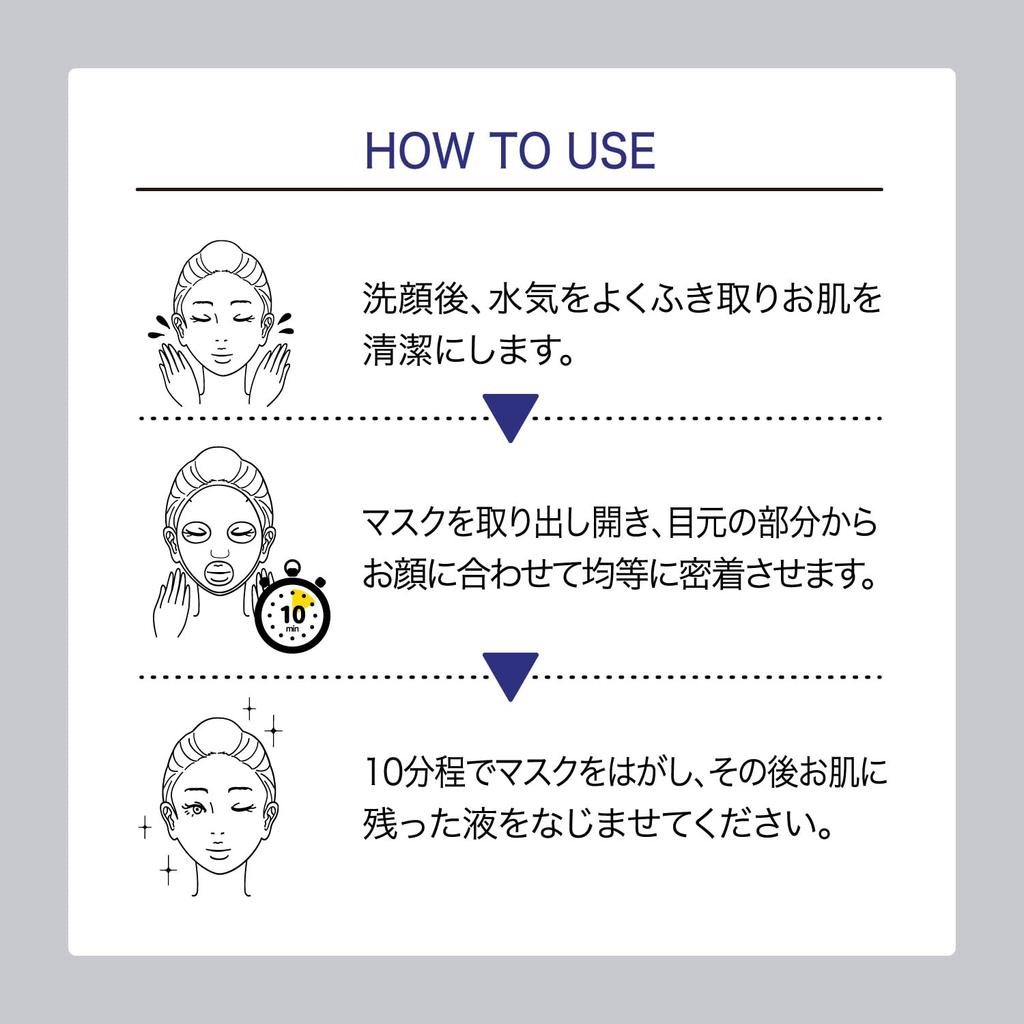 HOW TO USE

洗顔後、水気をよくふき取りお肌を清潔にします。

マスクを取り出し開き、目元の部分からお顔に合わせて均等に密着させます。

10
min

10分程でマスクをはがし、その後お肌に残った液をなじませてください。