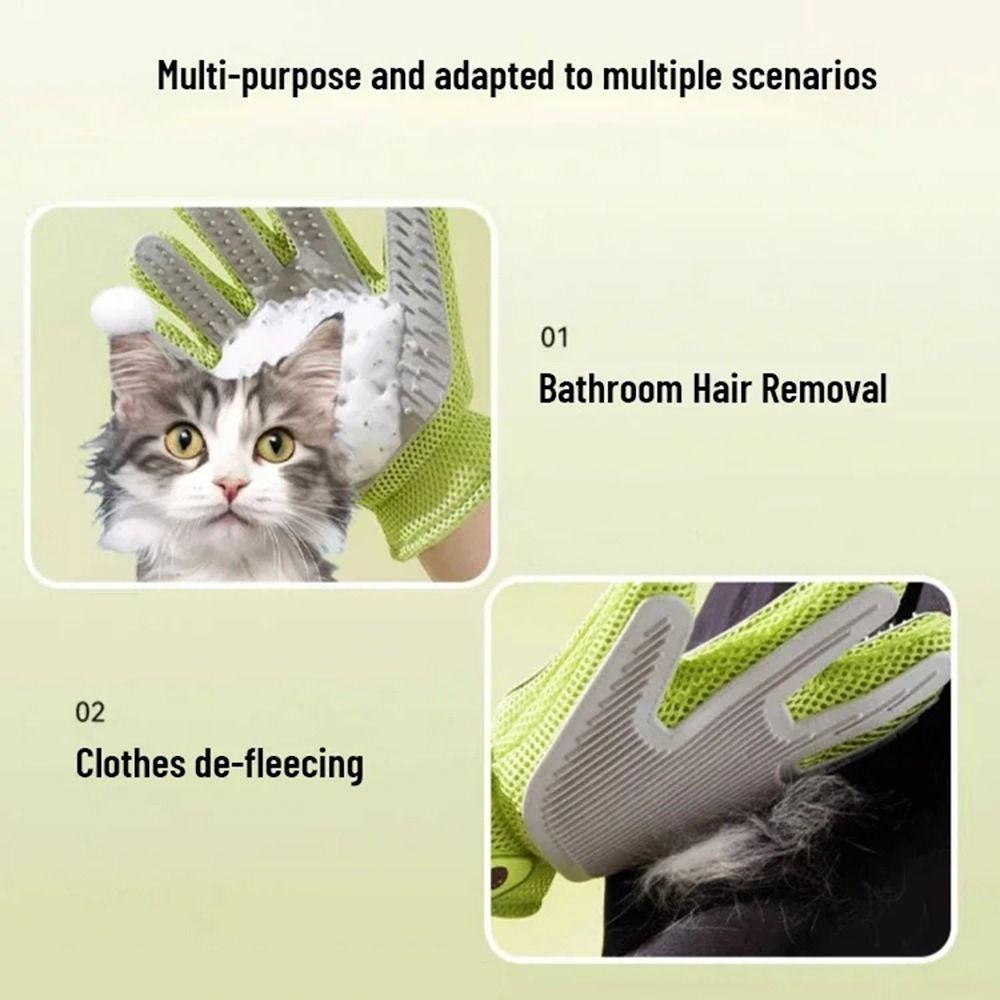 Multi-purpose and adapted to multiple scenarios

01
Bathroom Hair Removal

02
Clothes de-fleecing