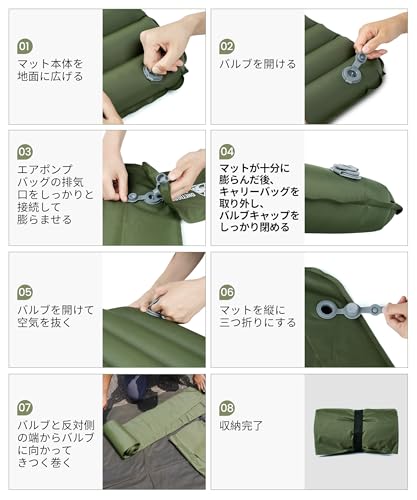 01
マット本体を地面に広げる

02
バルブを開ける

03
エアポンプバッグの排気口をしっかりと接続して膨らませる

04
マットが十分に膨らんだ後、キャリーバッグを取り外し、バルブキャップをしっかり閉める

05
バルブを開けて空気を抜く

06
マットを縦に三つ折りにする

07
バルブと反対側の端からバルブに向かってきつく巻く

08
収納完了