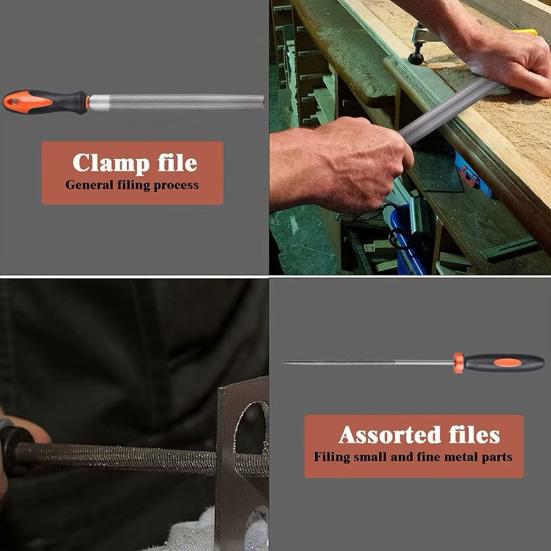 Clamp file
General filing process

Assorted files
Filing small and fine metal parts