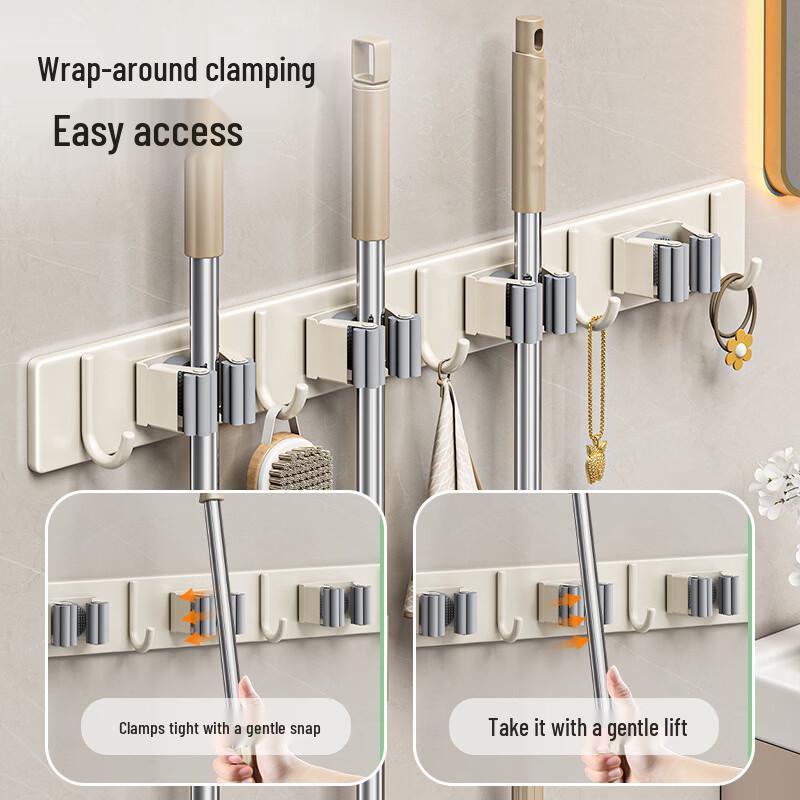 Wrap-around clamping

Easy access

Clamps tight with a gentle snap

Take it with a gentle lift