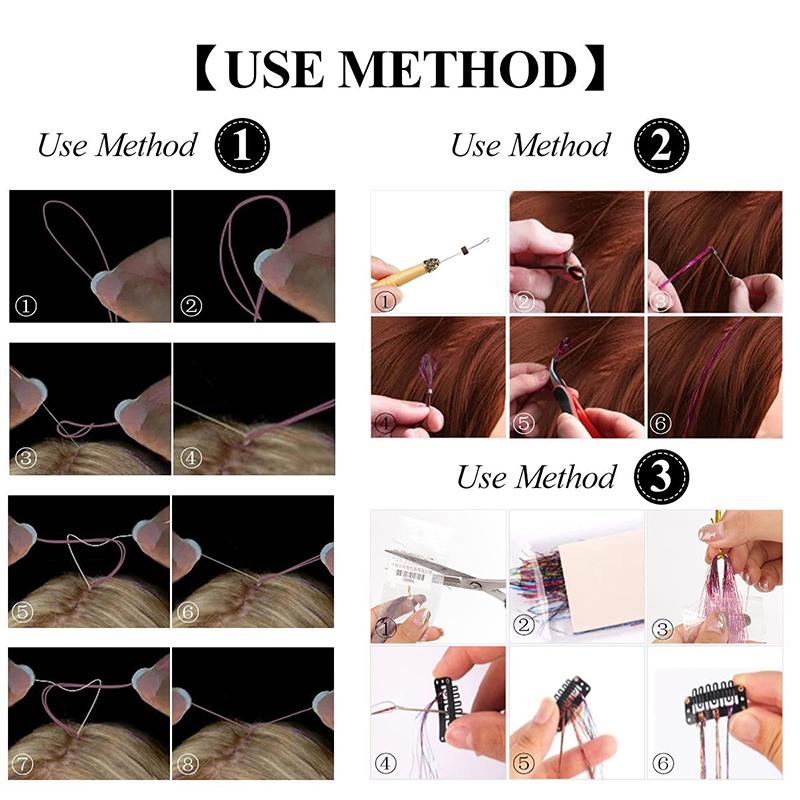 【USE METHOD】

Use Method 1

①
②
③
④
⑤
⑥
⑦
⑧

Use Method 2

①
②
③
④
⑤
⑥

Use Method 3

①
②
③
④
⑤
⑥