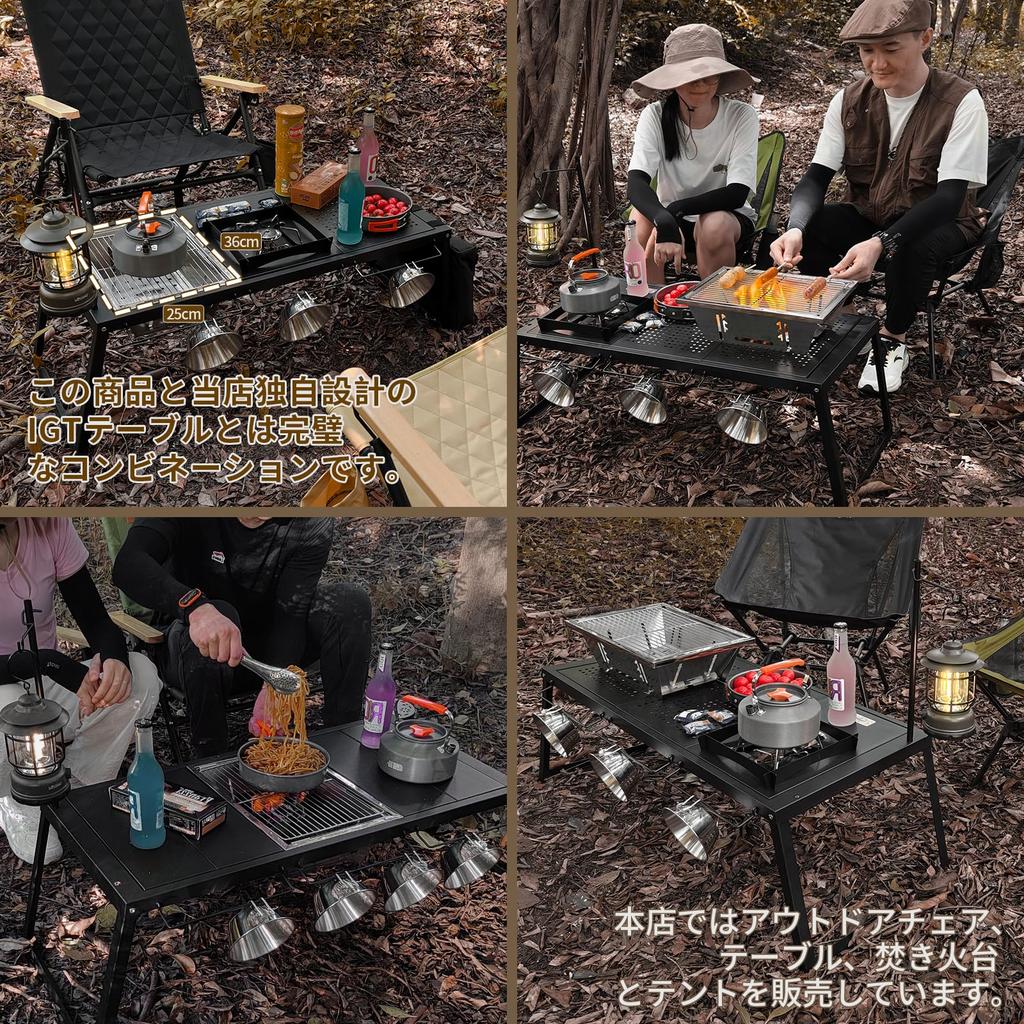 36cm
25cm
この商品と当店独自設計のIGTテーブルとは完璧なコンビネーションです。

本店ではアウトドアチェア、テーブル、焚き火台とテントを販売しています。