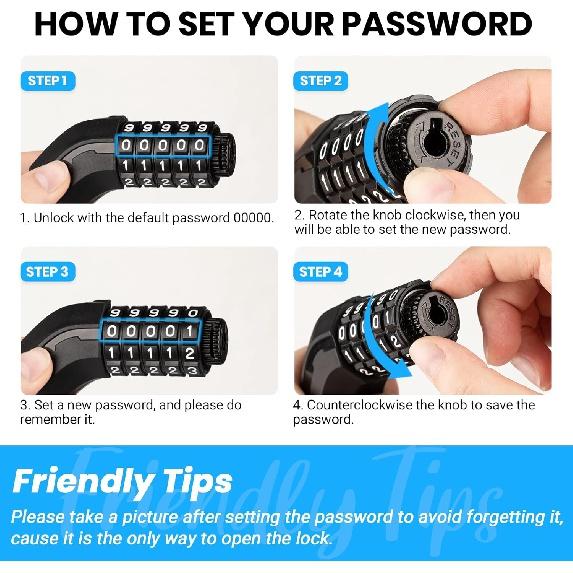 HOW TO SET YOUR PASSWORD

STEP 1

9 9 9 9 9
0 0 0 0 0
1 1 1 1 1
2 2 2 2 2

1. Unlock with the default password 00000.

STEP 2

RESET

2. Rotate the knob clockwise, then you will be able to set the new password.

STEP 3

9 9 9 9 0
0 0 0 0 1
1 1 1 1 2
2 2 2 2 3

3. Set a new password, and please do remember it.

STEP 4

4. Counterclockwise the knob to save the password.

Friendly Tips

Friendly Tips

Please take a picture after setting the password to avoid forgetting it, cause it is the only way to open the lock.