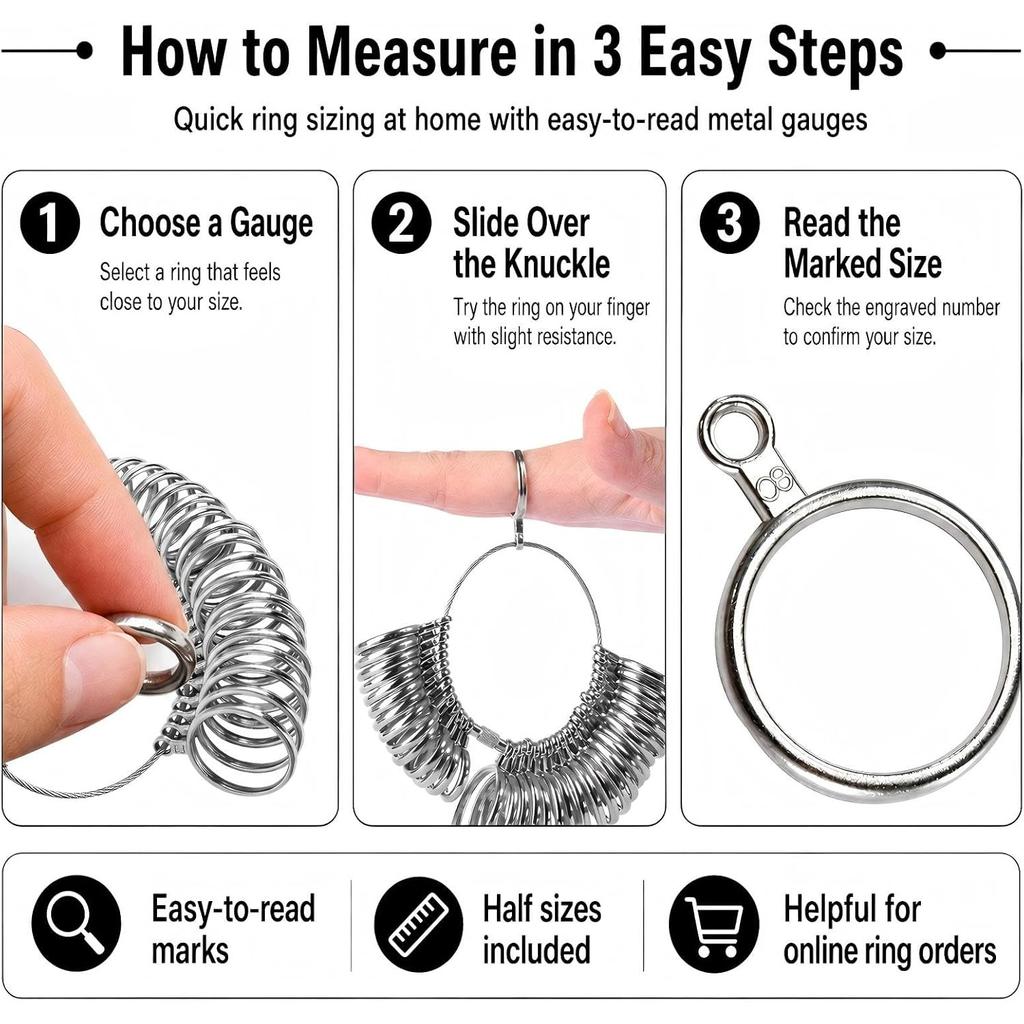 How to Measure in 3 Easy Steps

Quick ring sizing at home with easy-to-read metal gauges

1 Choose a Gauge

Select a ring that feels close to your size.

2 Slide Over the Knuckle

Try the ring on your finger with slight resistance.

3 Read the Marked Size

Check the engraved number to confirm your size.

8

Easy-to-read marks

Half sizes included

Helpful for online ring orders