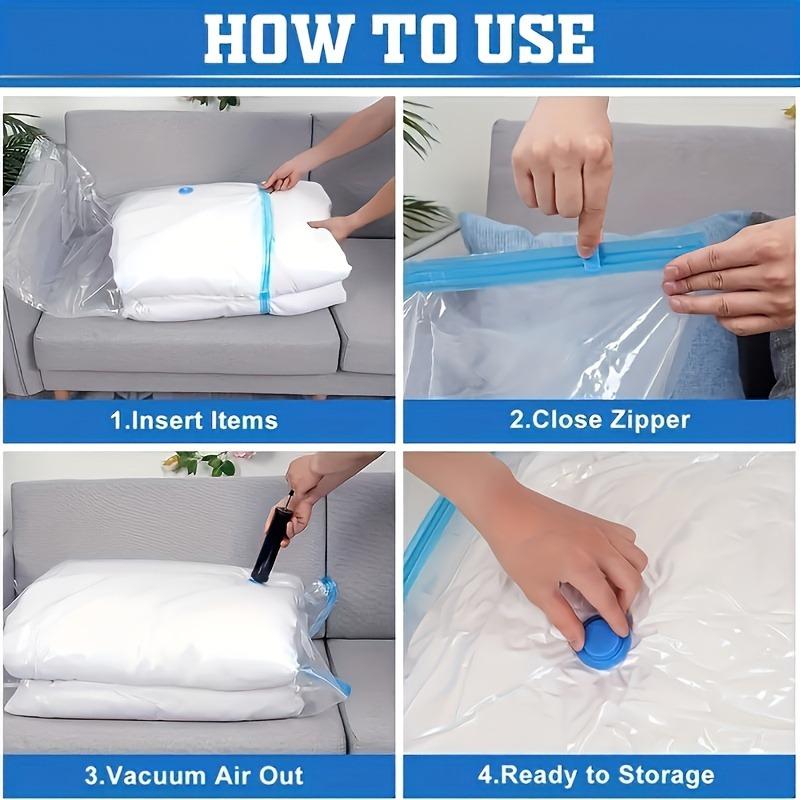 HOW TO USE

1.Insert Items

2.Close Zipper

3.Vacuum Air Out

4.Ready to Storage