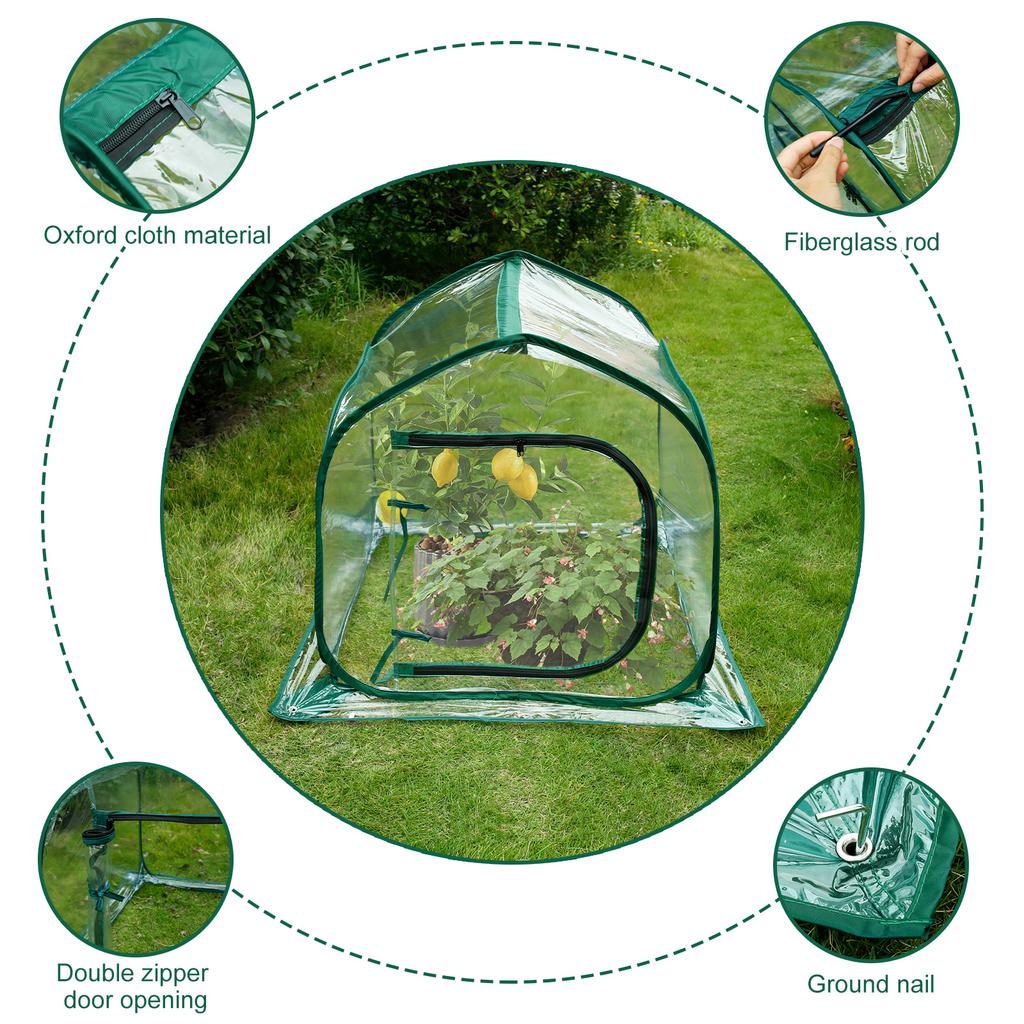 Oxford cloth material

Fiberglass rod

Double zipper door opening

Ground nail