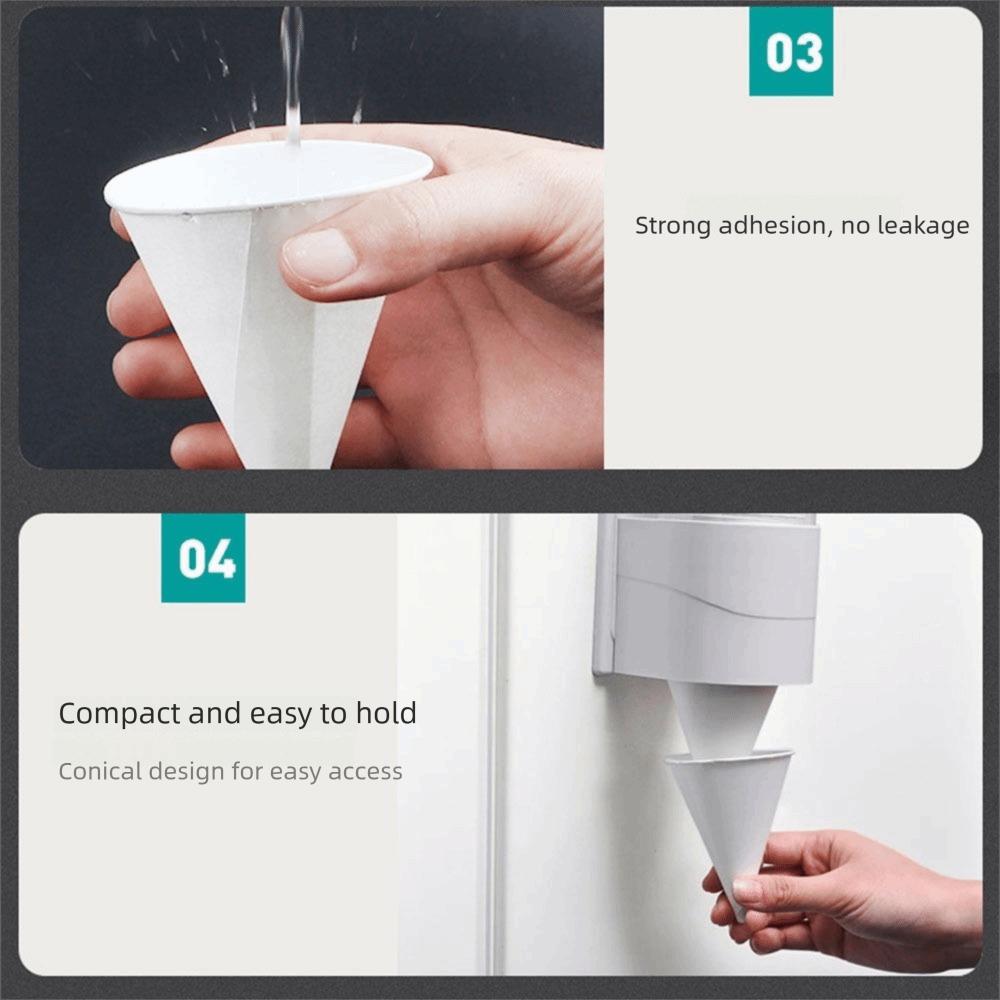 03

Strong adhesion, no leakage

04

Compact and easy to hold

Conical design for easy access