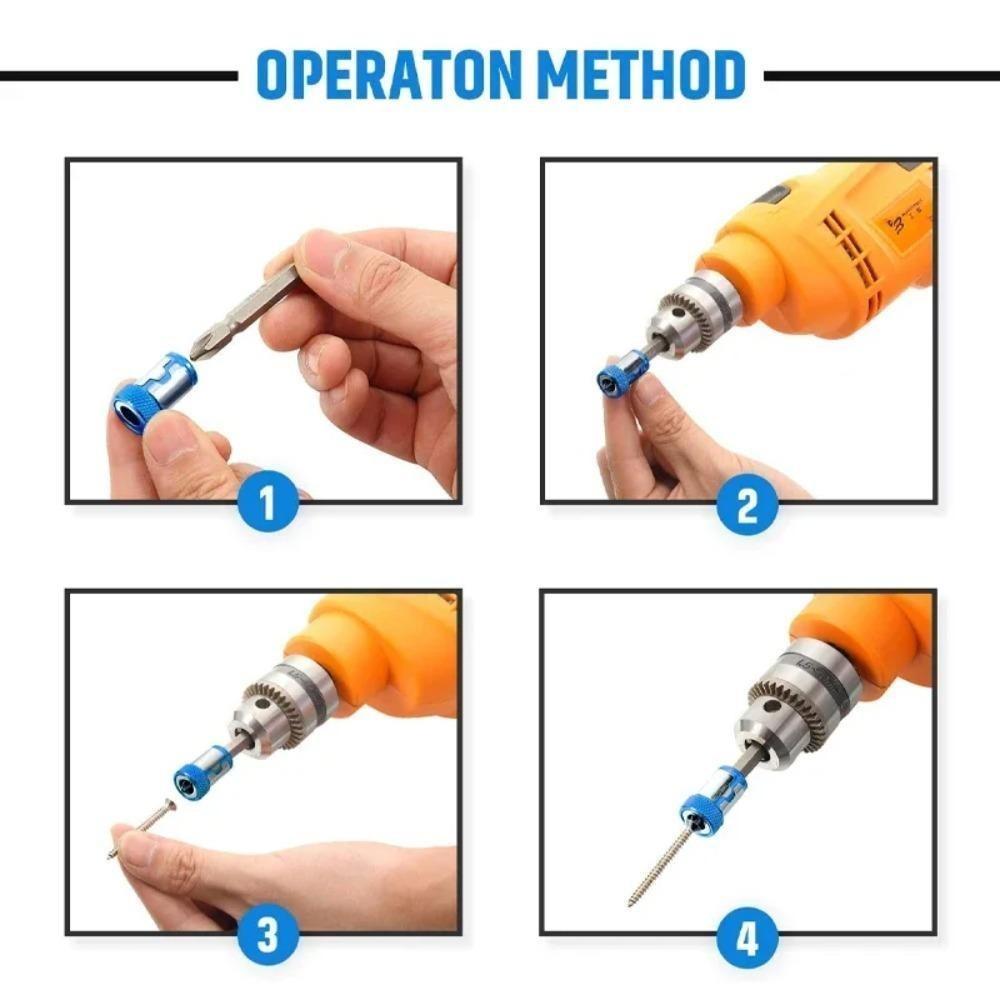 OPERATON METHOD

1

2

3

4