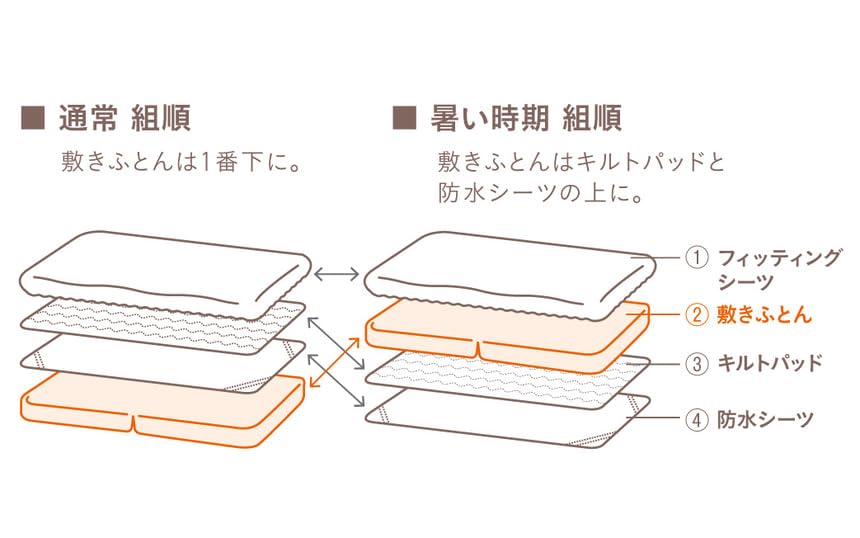 ■ 通常 組順

敷きふとんは1番下に。

■ 暑い時期 組順

敷きふとんはキルトパッドと防水シーツの上に。

① フィッティングシーツ

② 敷きふとん

③ キルトパッド

④ 防水シーツ