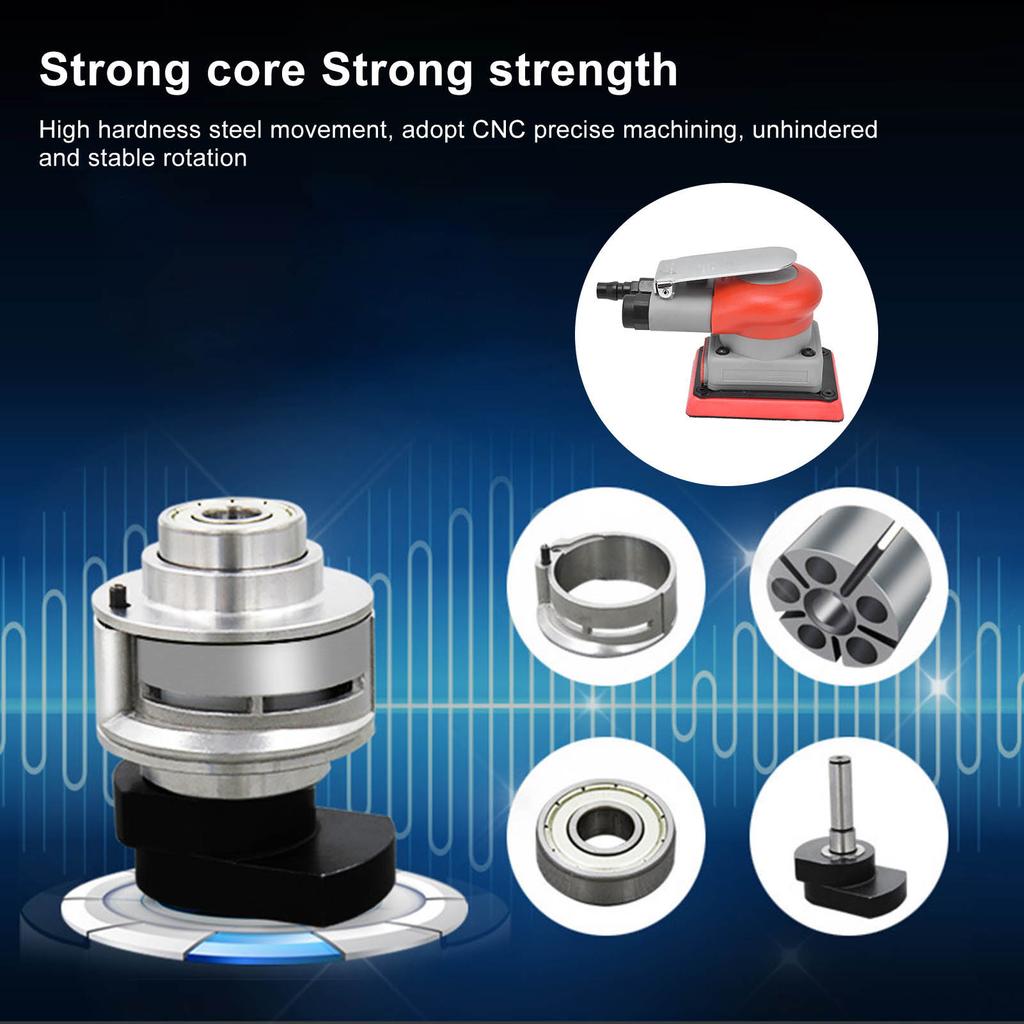 Strong core Strong strength

High hardness steel movement, adopt CNC precise machining, unhindered and stable rotation