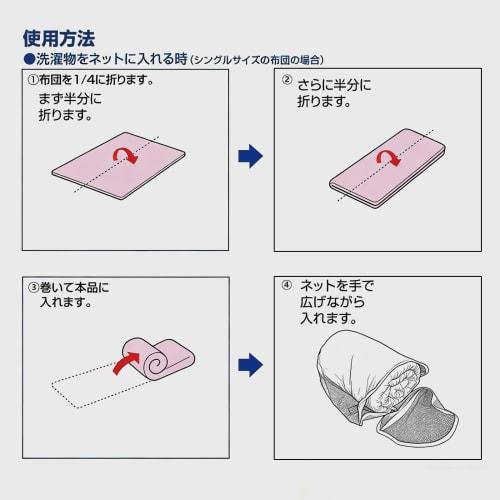 使用方法

●洗濯物をネットに入れる時（シングルサイズの布団の場合）

①布団を1/4に折ります。
まず半分に折ります。

② さらに半分に折ります。

③巻いて本品に入れます。

④ ネットを手で広げながら入れます。