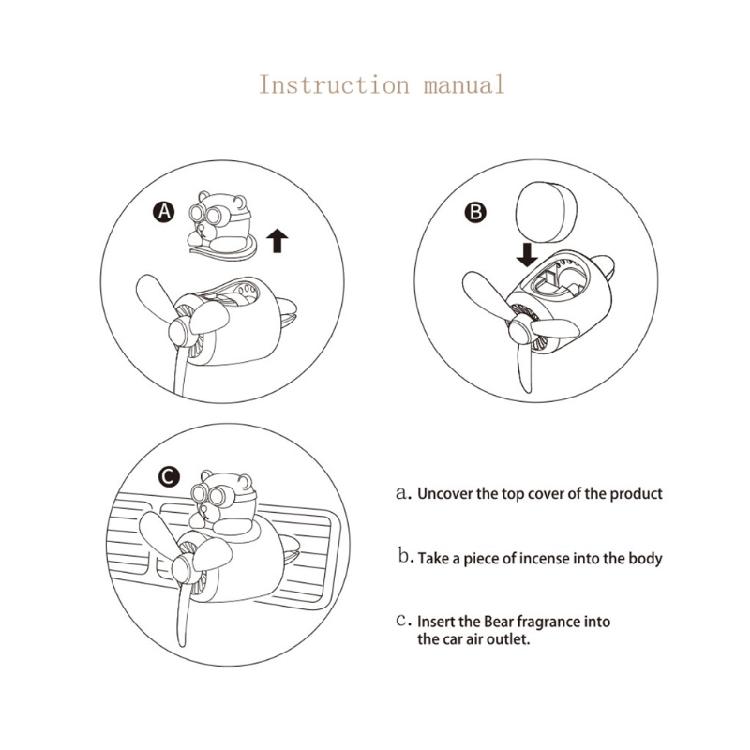 Instruction manual

A

B

C

a. Uncover the top cover of the product

b. Take a piece of incense into the body

c. Insert the Bear fragrance into the car air outlet.