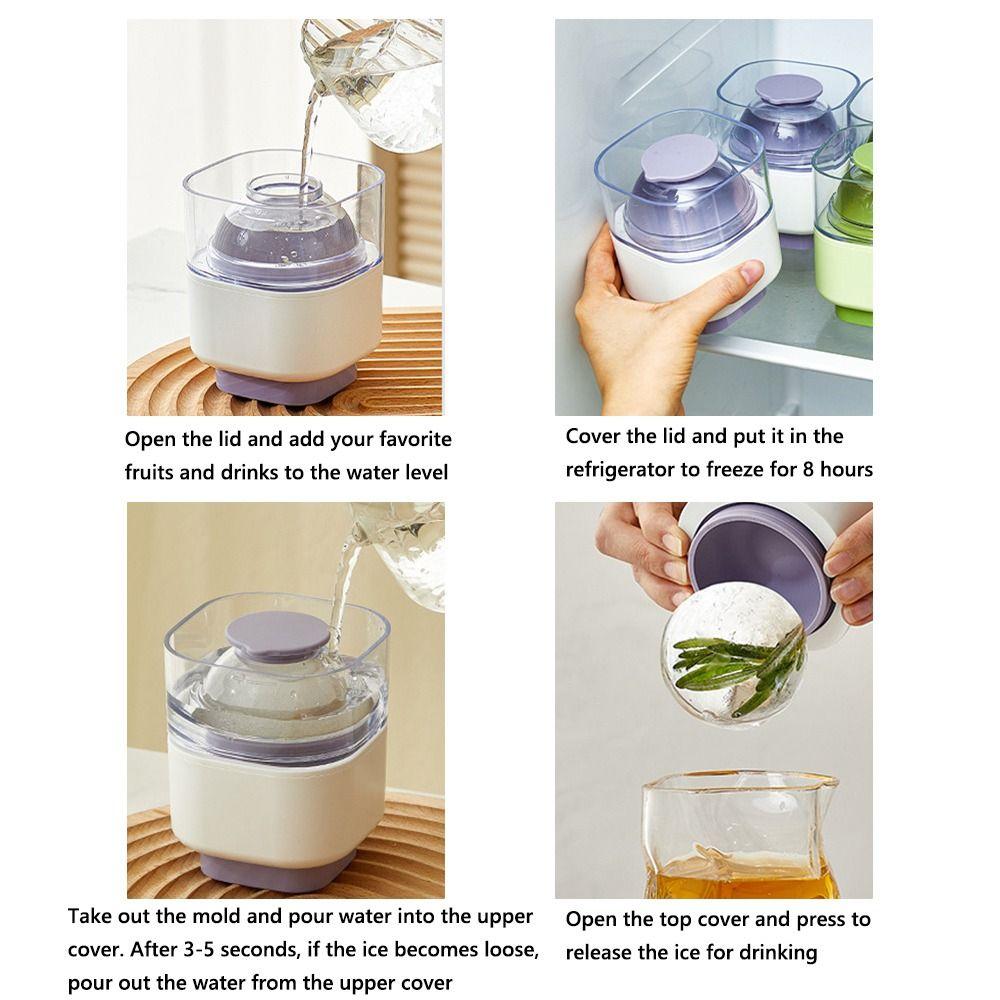 Open the lid and add your favorite fruits and drinks to the water level

Cover the lid and put it in the refrigerator to freeze for 8 hours

Take out the mold and pour water into the upper cover. After 3-5 seconds, if the ice becomes loose, pour out the water from the upper cover

Open the top cover and press to release the ice for drinking