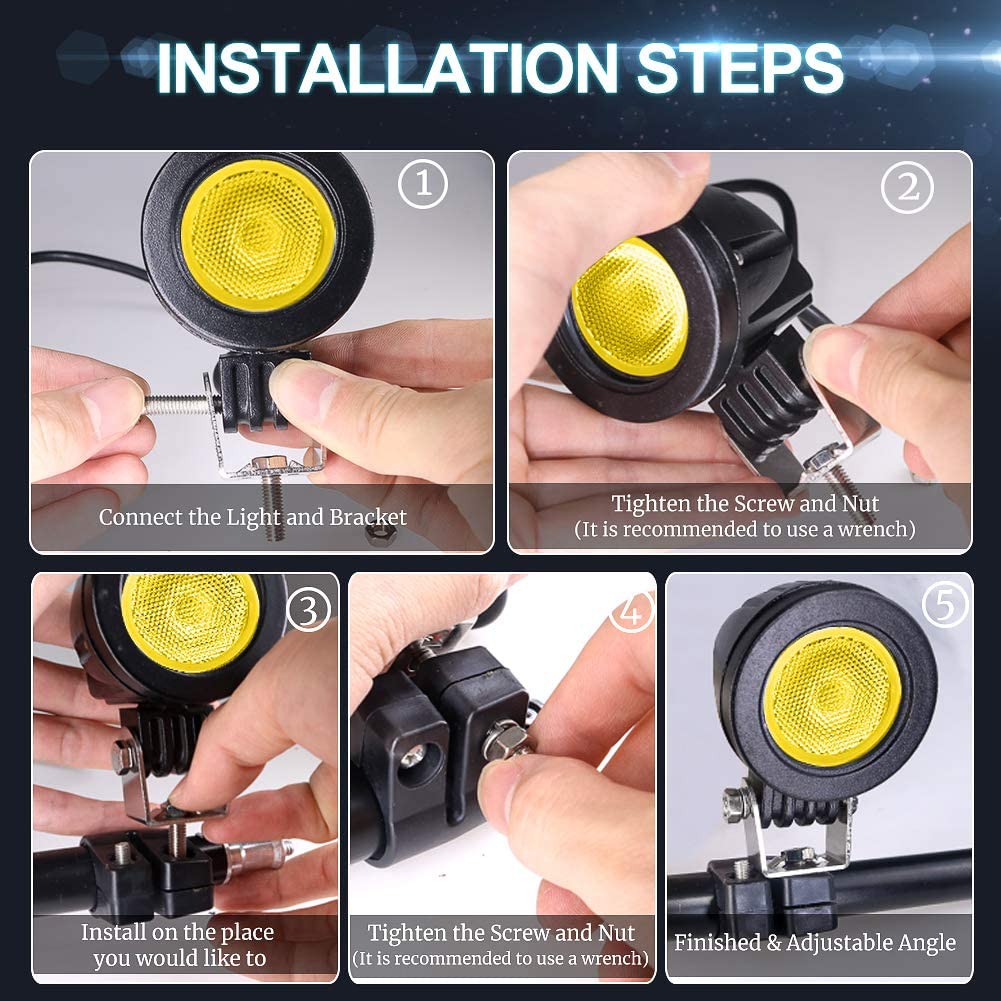 INSTALLATION STEPS

①
Connect the Light and Bracket

②
Tighten the Screw and Nut
(It is recommended to use a wrench)

③
Install on the place you would like to

④
Tighten the Screw and Nut
(It is recommended to use a wrench)

⑤
Finished & Adjustable Angle