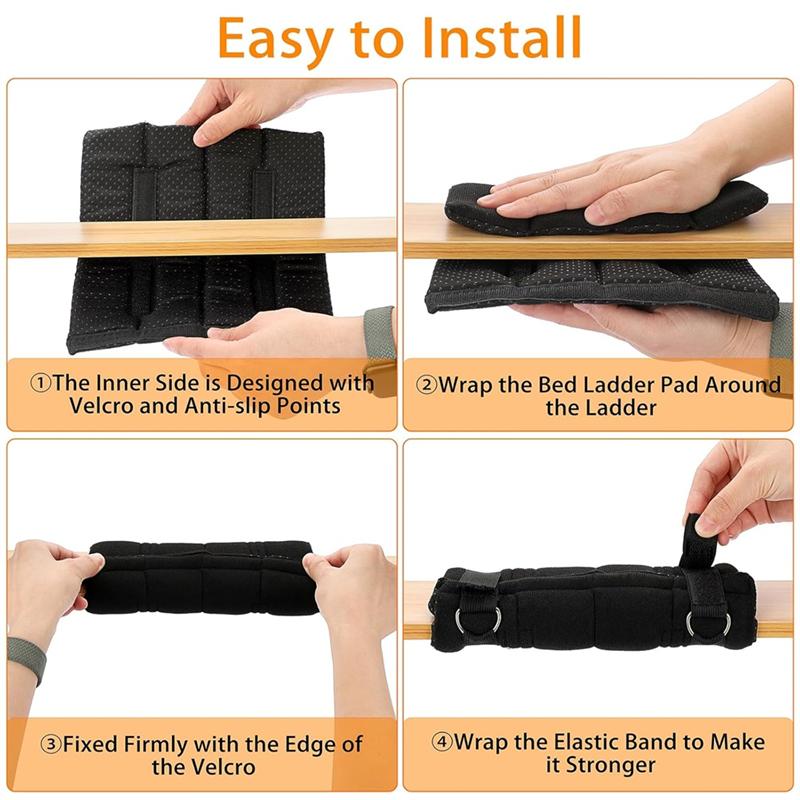 Easy to Install

①The Inner Side is Designed with Velcro and Anti-slip Points

②Wrap the Bed Ladder Pad Around the Ladder

③Fixed Firmly with the Edge of the Velcro

④Wrap the Elastic Band to Make it Stronger