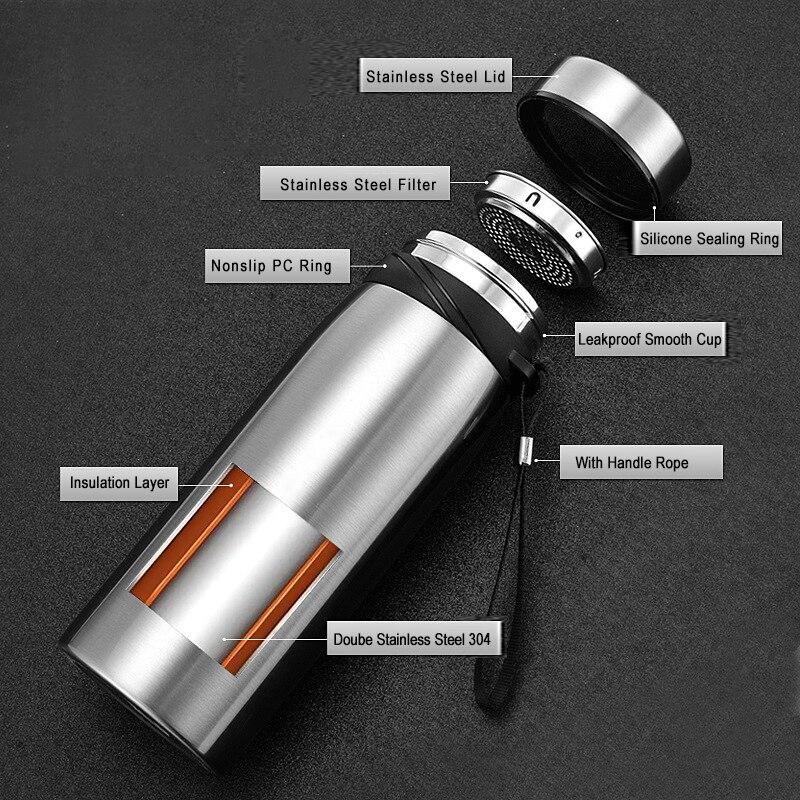 Stainless Steel Lid

Stainless Steel Filter

Silicone Sealing Ring

Nonslip PC Ring

Leakproof Smooth Cup

With Handle Rope

Insulation Layer

Doube Stainless Steel 304