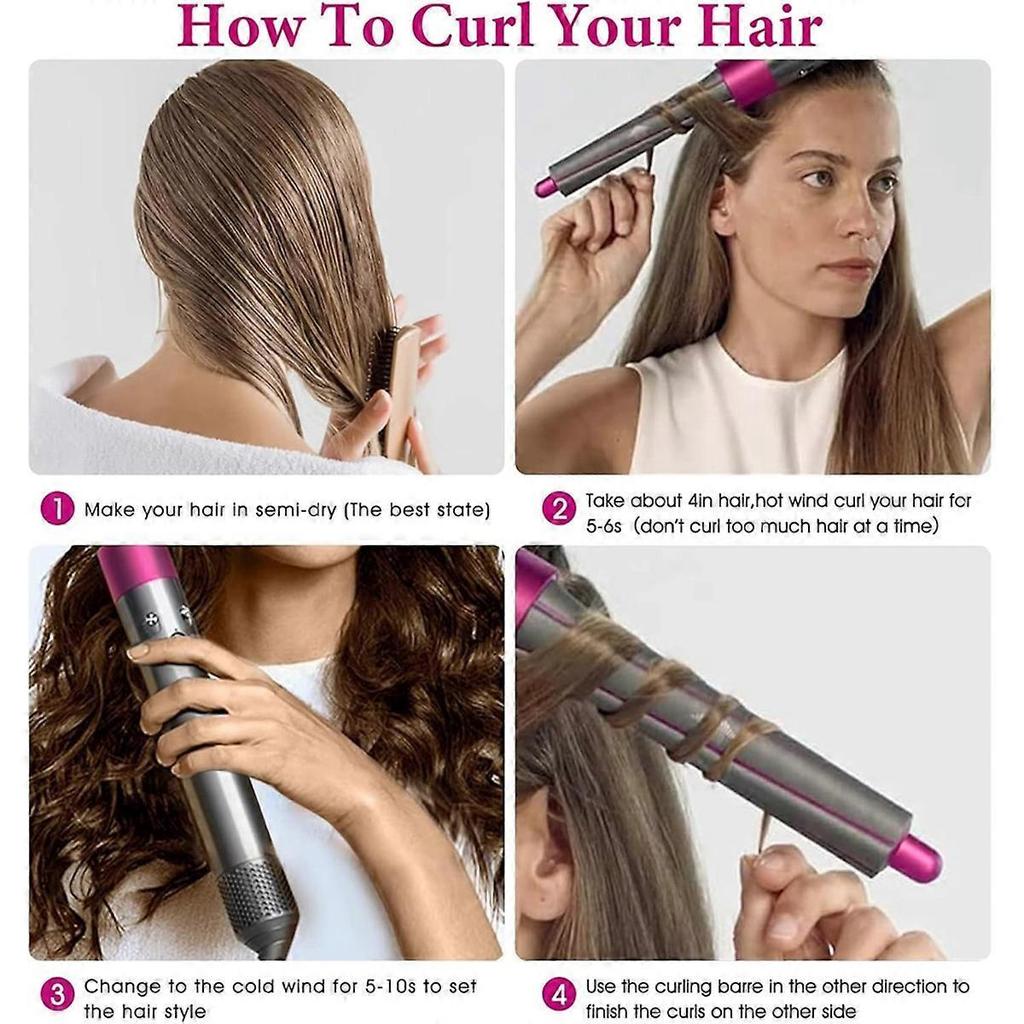 How To Curl Your Hair

1 Make your hair in semi-dry (The best state)

2 Take about 4in hair,hot wind curl your hair for 5-6s (don't curl too much hair at a time)

3 Change to the cold wind for 5-10s to set the hair style

4 Use the curling barre in the other direction to finish the curls on the other side