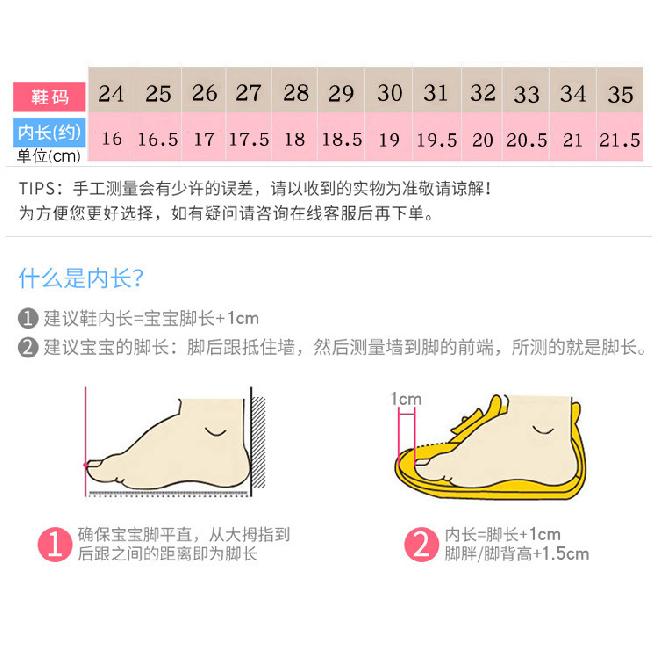 | 鞋码 | 24 | 25 | 26 | 27 | 28 | 29 | 30 | 31 | 32 | 33 | 34 | 35 |
|---|---|---|---|---|---|---|---|---|---|---|---|---|
| 内长(约) 单位(cm) | 16 | 16.5 | 17 | 17.5 | 18 | 18.5 | 19 | 19.5 | 20 | 20.5 | 21 | 21.5 |

TIPS：手工测量会有少许的误差，请以收到的实物为准敬请谅解！
为方便您更好选择，如有疑问请咨询在线客服后再下单。

什么是内长？

1 建议鞋内长=宝宝脚长+1cm
2 建议宝宝的脚长：脚后跟抵住墙，然后测量墙到脚的前端，所测的就是脚长。

1cm

1 确保宝宝脚平直，从大拇指到后跟之间的距离即为脚长

2 内长=脚长+1cm
脚胖/脚背高+1.5cm