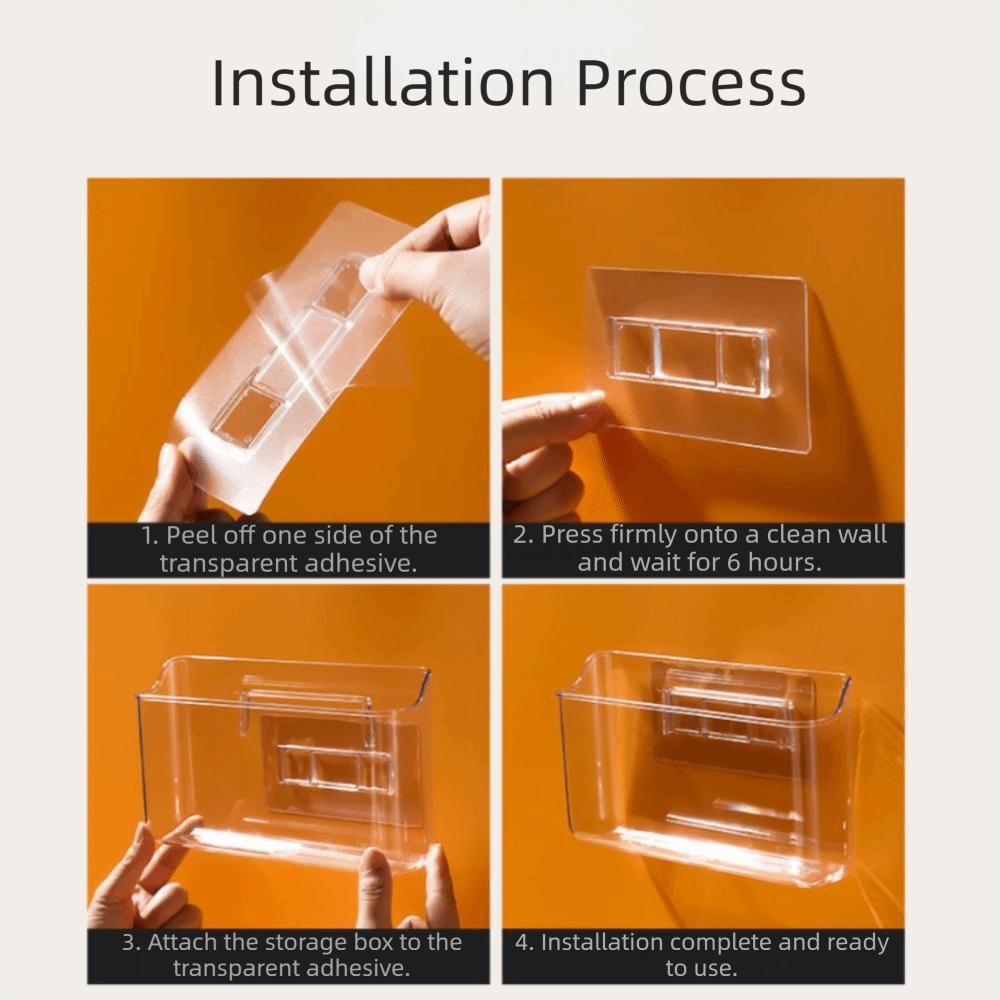 Installation Process

1. Peel off one side of the transparent adhesive.

2. Press firmly onto a clean wall and wait for 6 hours.

3. Attach the storage box to the transparent adhesive.

4. Installation complete and ready to use.