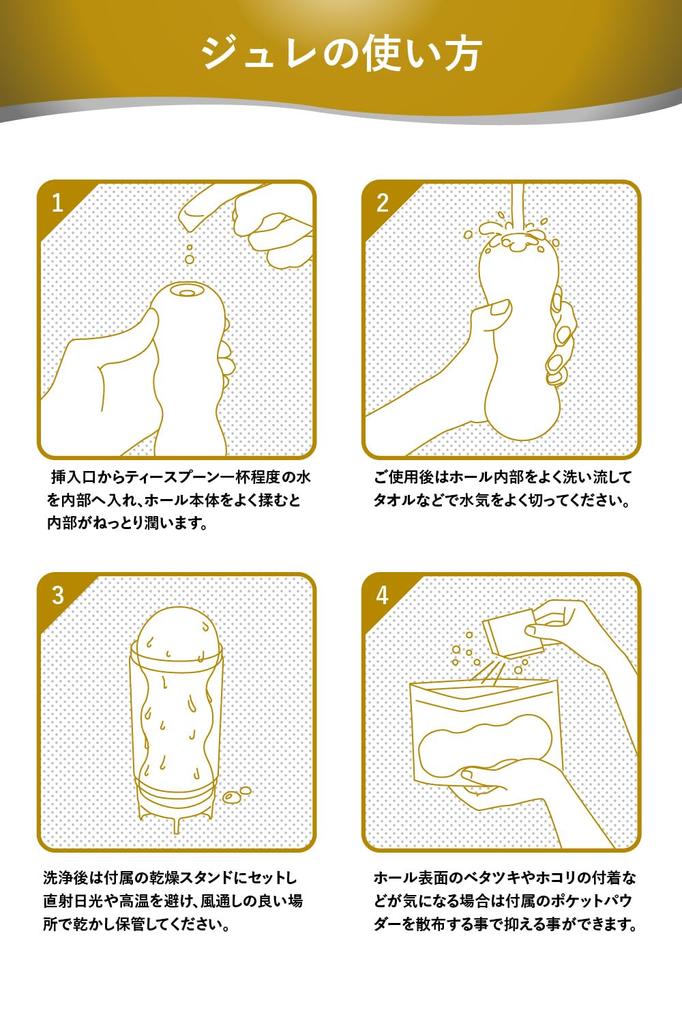 ジュレの使い方

1

挿入口からティースプーン一杯程度の水を内部へ入れ、ホール本体をよく揉むと内部がねっとり潤います。

2

ご使用後はホール内部をよく洗い流してタオルなどで水気をよく切ってください。

3

洗浄後は付属の乾燥スタンドにセットし直射日光や高温を避け、風通しの良い場所で乾かし保管してください。

4

ホール表面のベタツキやホコリの付着などが気になる場合は付属のポケットパウダーを散布する事で抑える事ができます。