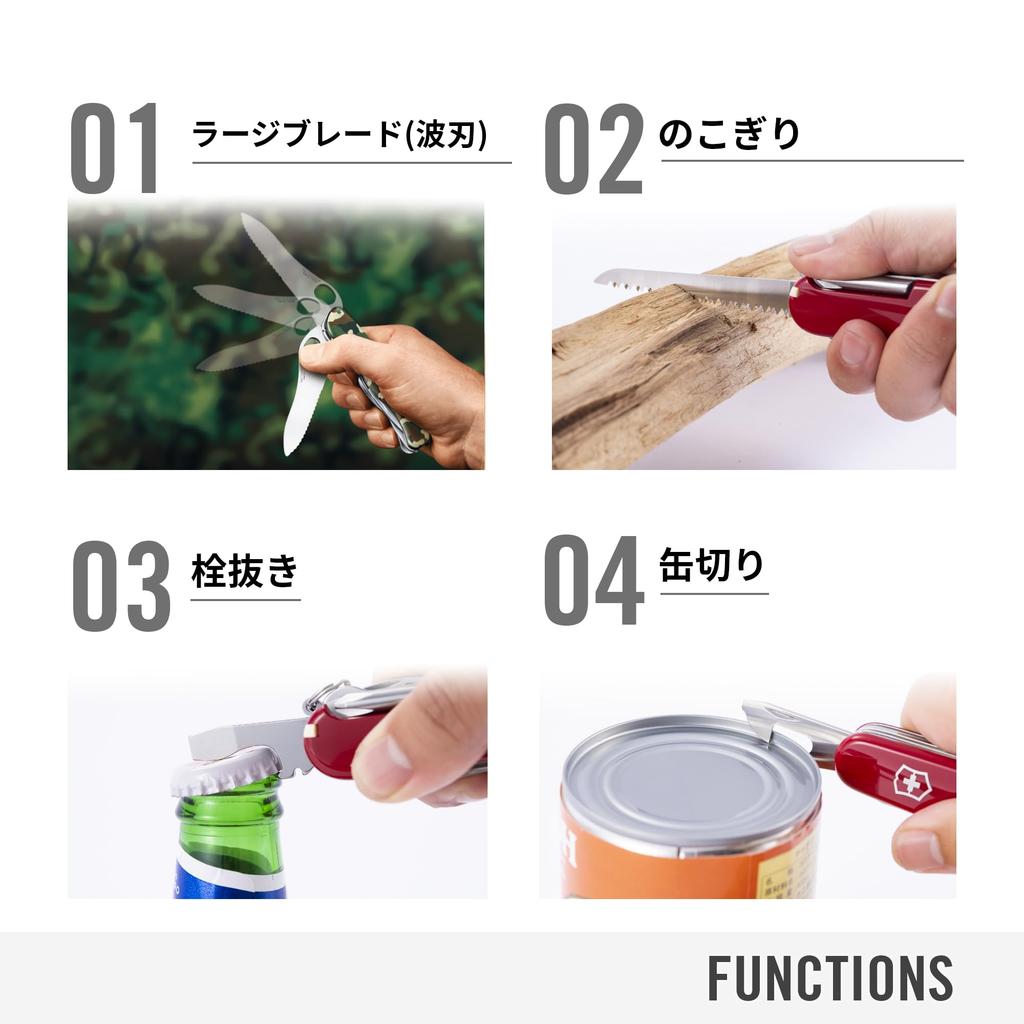 01 ラージブレード(波刃)

02 のこぎり

03 栓抜き

04 缶切り

FUNCTIONS