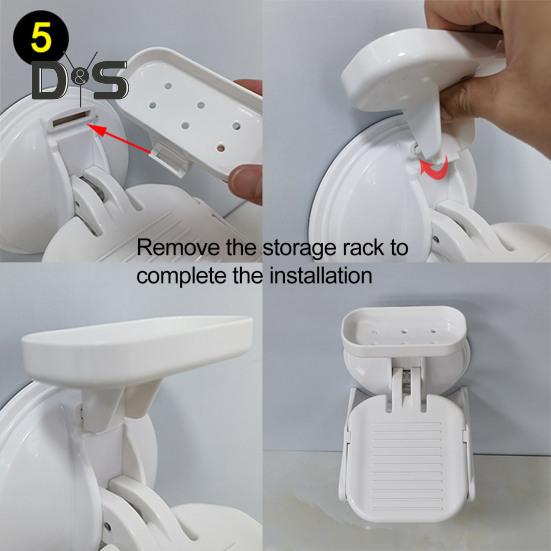 5

D&S

Remove the storage rack to complete the installation