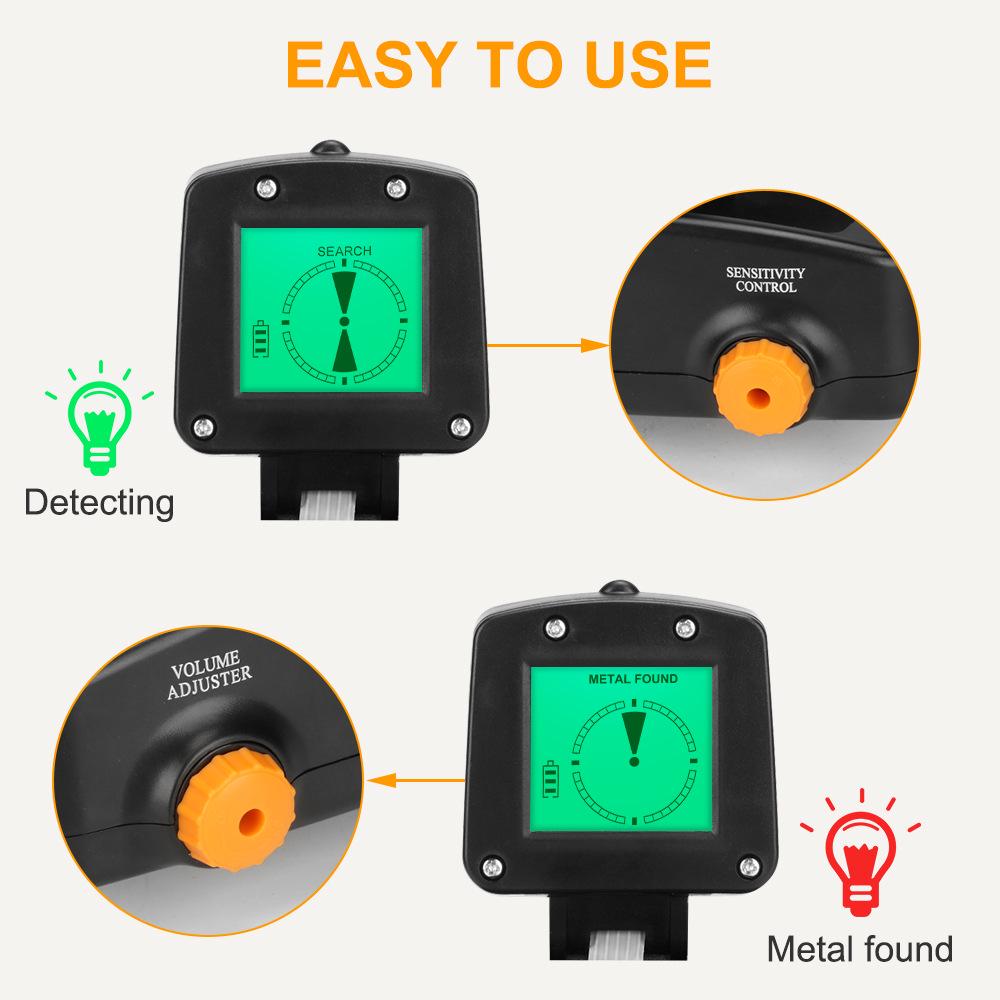 EASY TO USE

SEARCH

SENSITIVITY CONTROL

Detecting

VOLUME ADJUSTER

METAL FOUND

Metal found