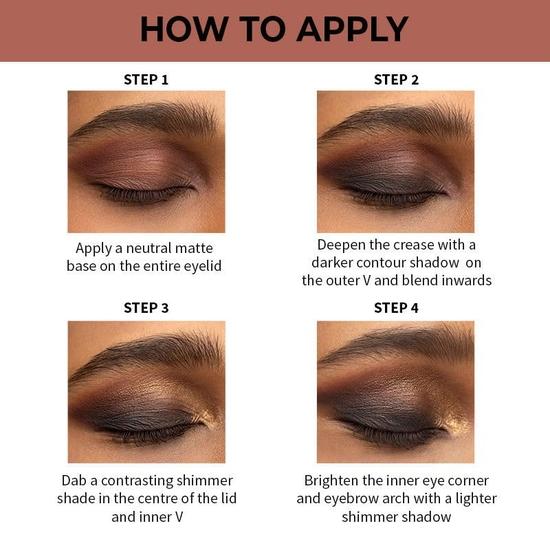 HOW TO APPLY

STEP 1

Apply a neutral matte base on the entire eyelid

STEP 2

Deepen the crease with a darker contour shadow on the outer V and blend inwards

STEP 3

Dab a contrasting shimmer shade in the centre of the lid and inner V

STEP 4

Brighten the inner eye corner and eyebrow arch with a lighter shimmer shadow