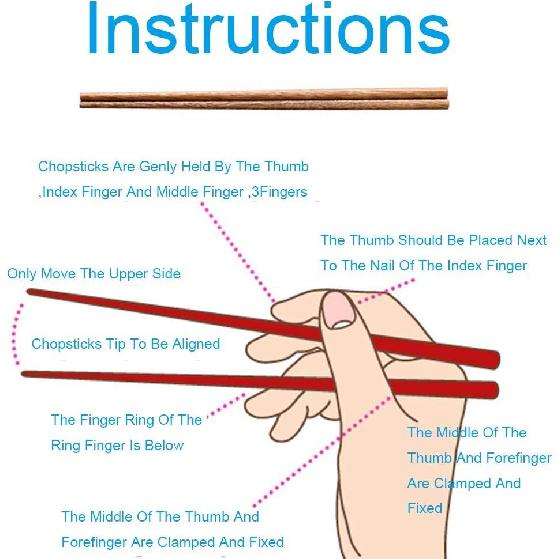 Instructions

Chopsticks Are Genly Held By The Thumb ,Index Finger And Middle Finger ,3Fingers

The Thumb Should Be Placed Next To The Nail Of The Index Finger

Only Move The Upper Side

Chopsticks Tip To Be Aligned

The Finger Ring Of The Ring Finger Is Below

The Middle Of The Thumb And Forefinger Are Clamped And Fixed

The Middle Of The Thumb And Forefinger Are Clamped And Fixed